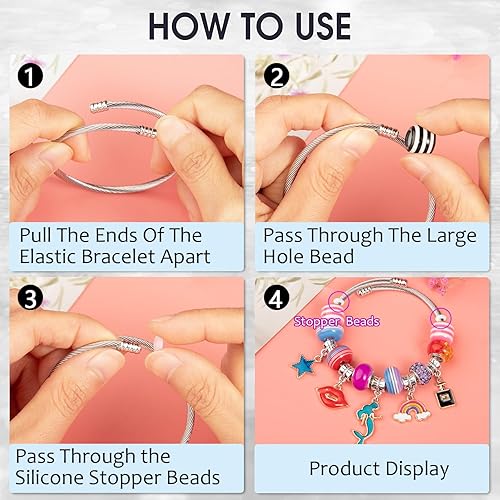 HOW TO USE

1

Pull The Ends Of The Elastic Bracelet Apart

2

Pass Through The Large Hole Bead

3

Pass Through the Silicone Stopper Beads

4

Stopper Beads

Product Display