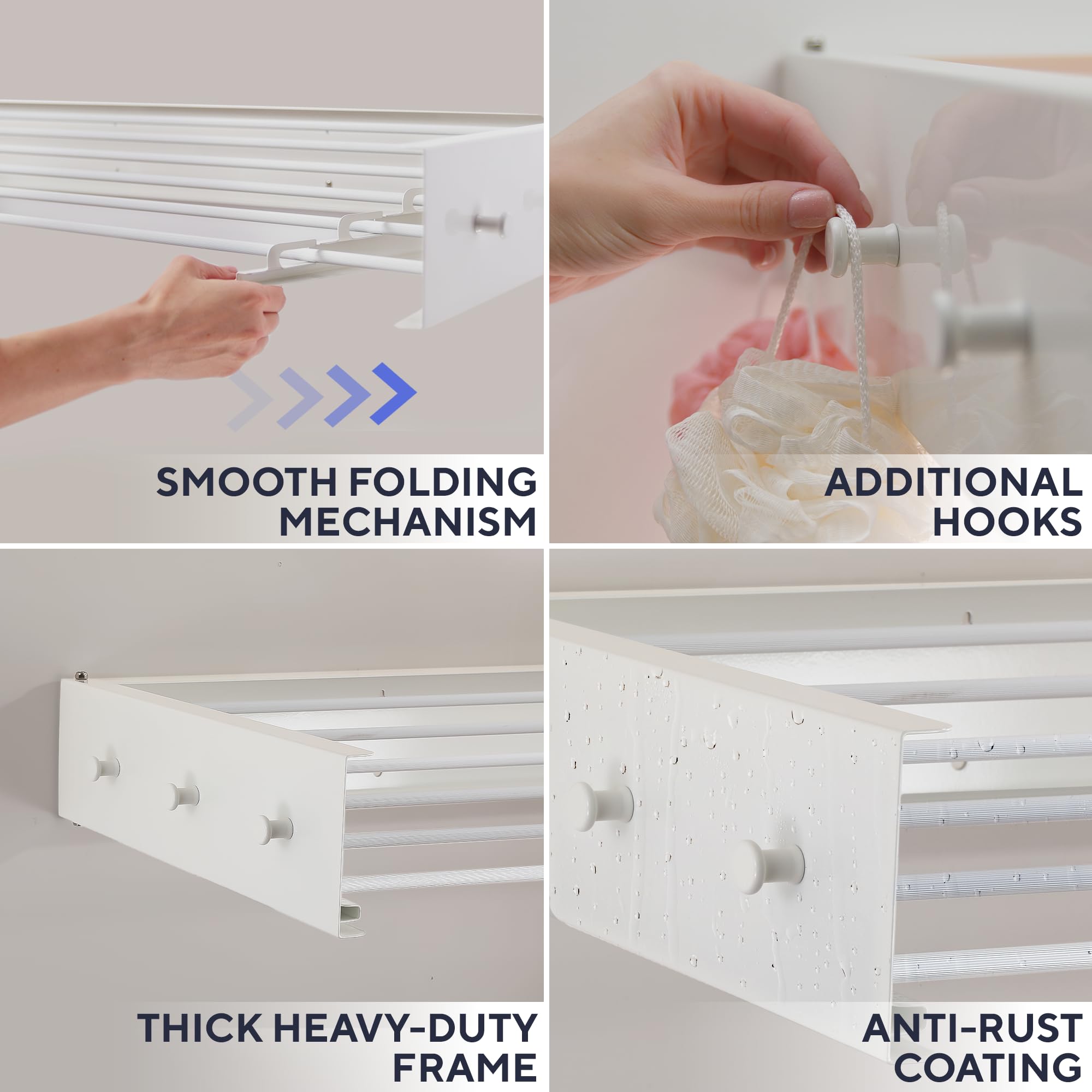 SMOOTH FOLDING MECHANISM

ADDITIONAL HOOKS

THICK HEAVY-DUTY FRAME

ANTI-RUST COATING