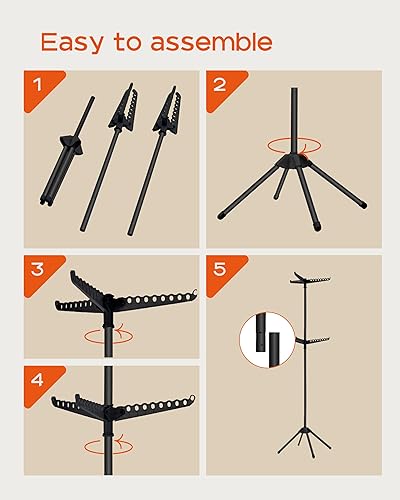 Easy to assemble

1

2

3

4

5