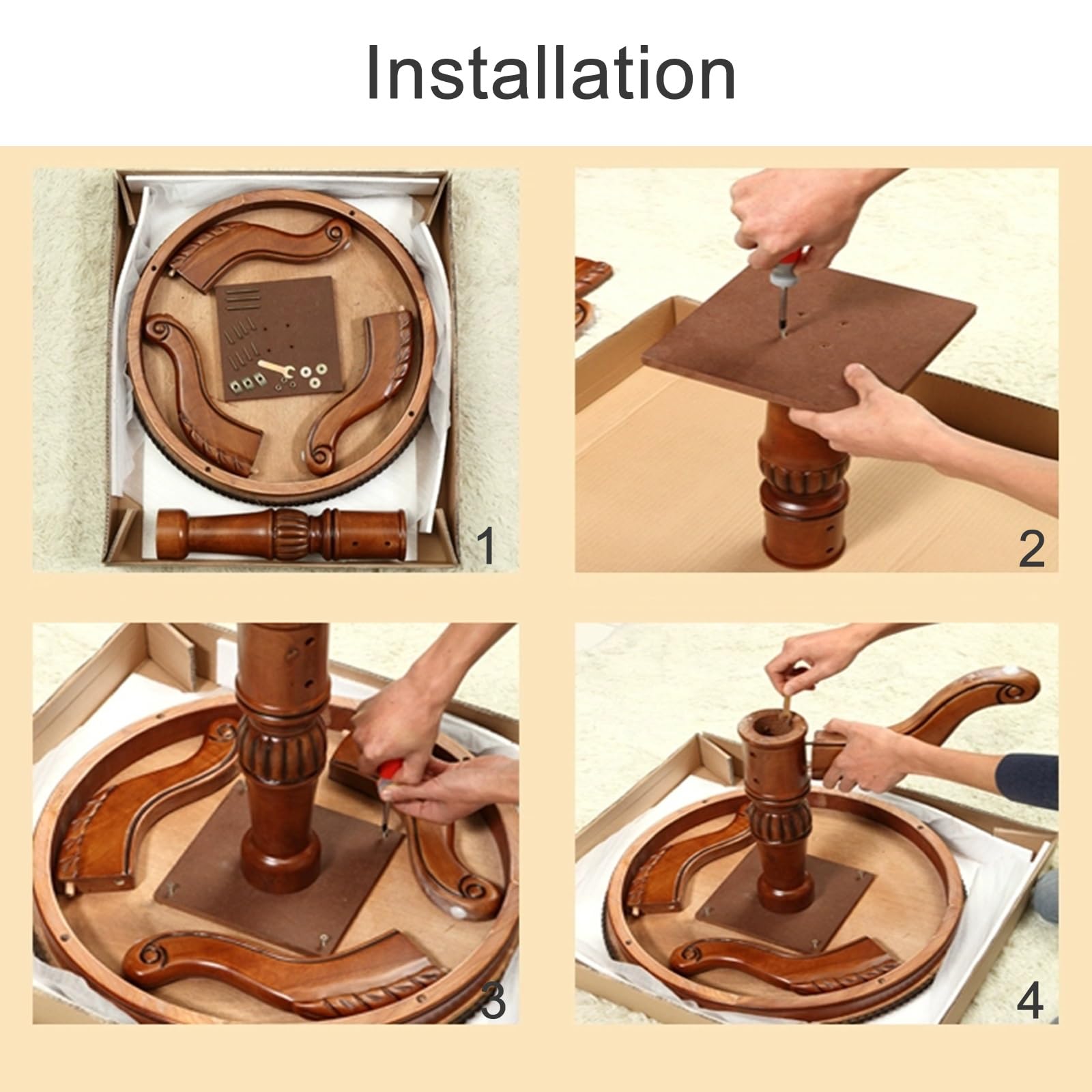 Installation

1

2

3

4