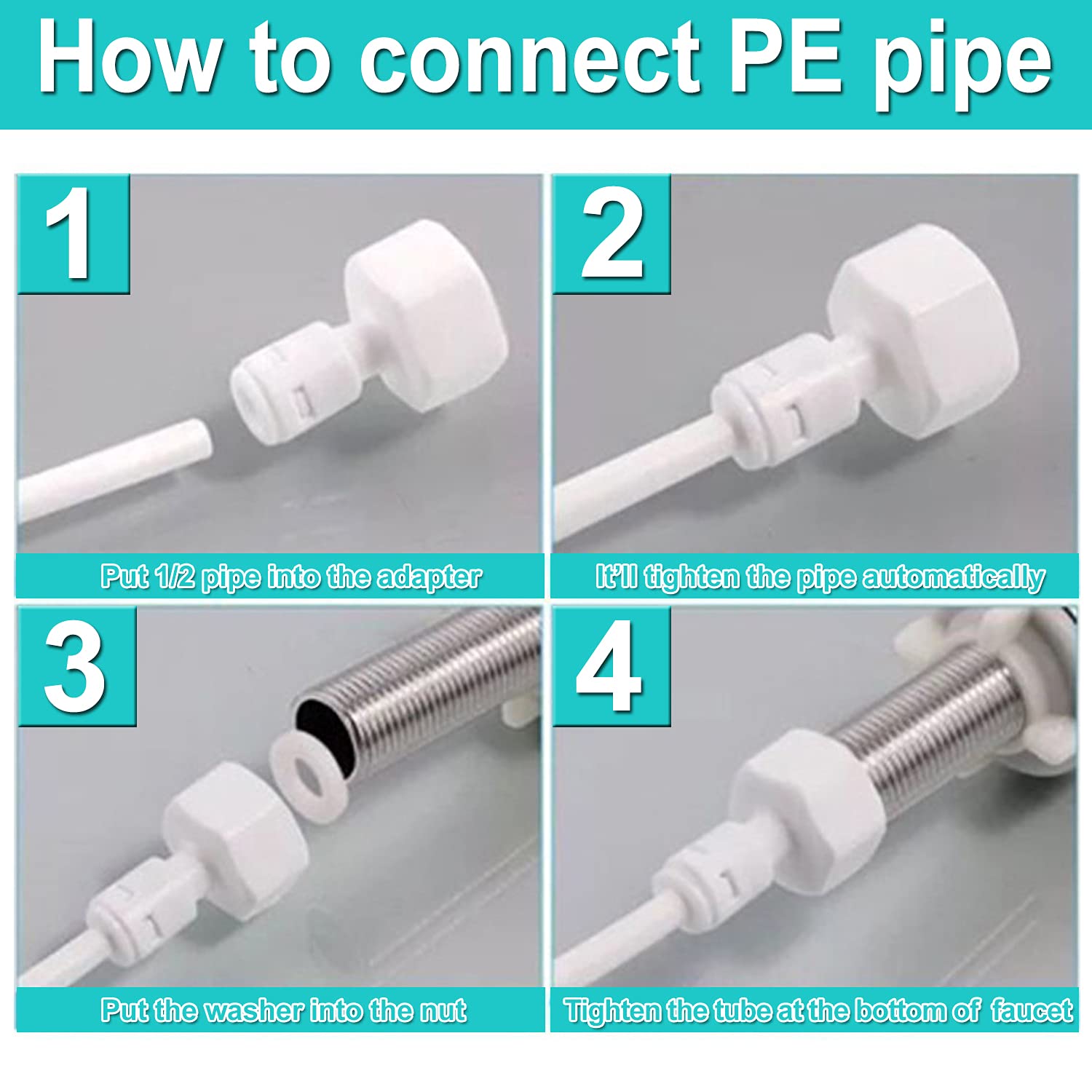 How to connect PE pipe

1

Put 1/2 pipe into the adapter

2

It'll tighten the pipe automatically

3

Put the washer into the nut

4

Tighten the tube at the bottom of faucet