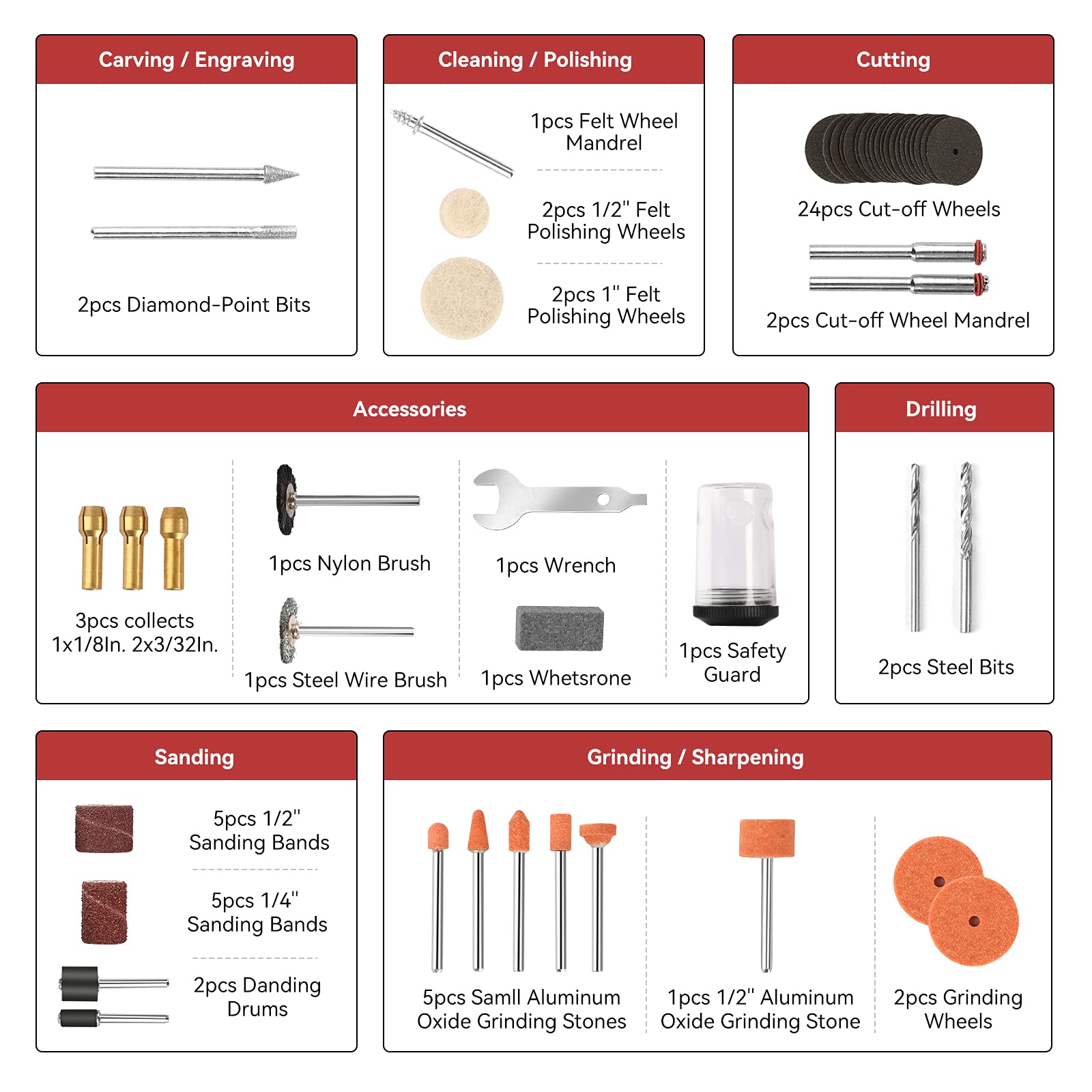 Carving / Engraving

2pcs Diamond-Point Bits

Cleaning / Polishing

1pcs Felt Wheel Mandrel

2pcs 1/2" Felt Polishing Wheels

2pcs 1" Felt Polishing Wheels

Cutting

24pcs Cut-off Wheels

2pcs Cut-off Wheel Mandrel

Accessories

3pcs collects 1x1/8In. 2x3/32In.

1pcs Nylon Brush

1pcs Steel Wire Brush

1pcs Wrench

1pcs Whetsrone

1pcs Safety Guard

Drilling

2pcs Steel Bits

Sanding

5pcs 1/2" Sanding Bands

5pcs 1/4" Sanding Bands

2pcs Danding Drums

Grinding / Sharpening

5pcs Samll Aluminum Oxide Grinding Stones

1pcs 1/2" Aluminum Oxide Grinding Stone

2pcs Grinding Wheels