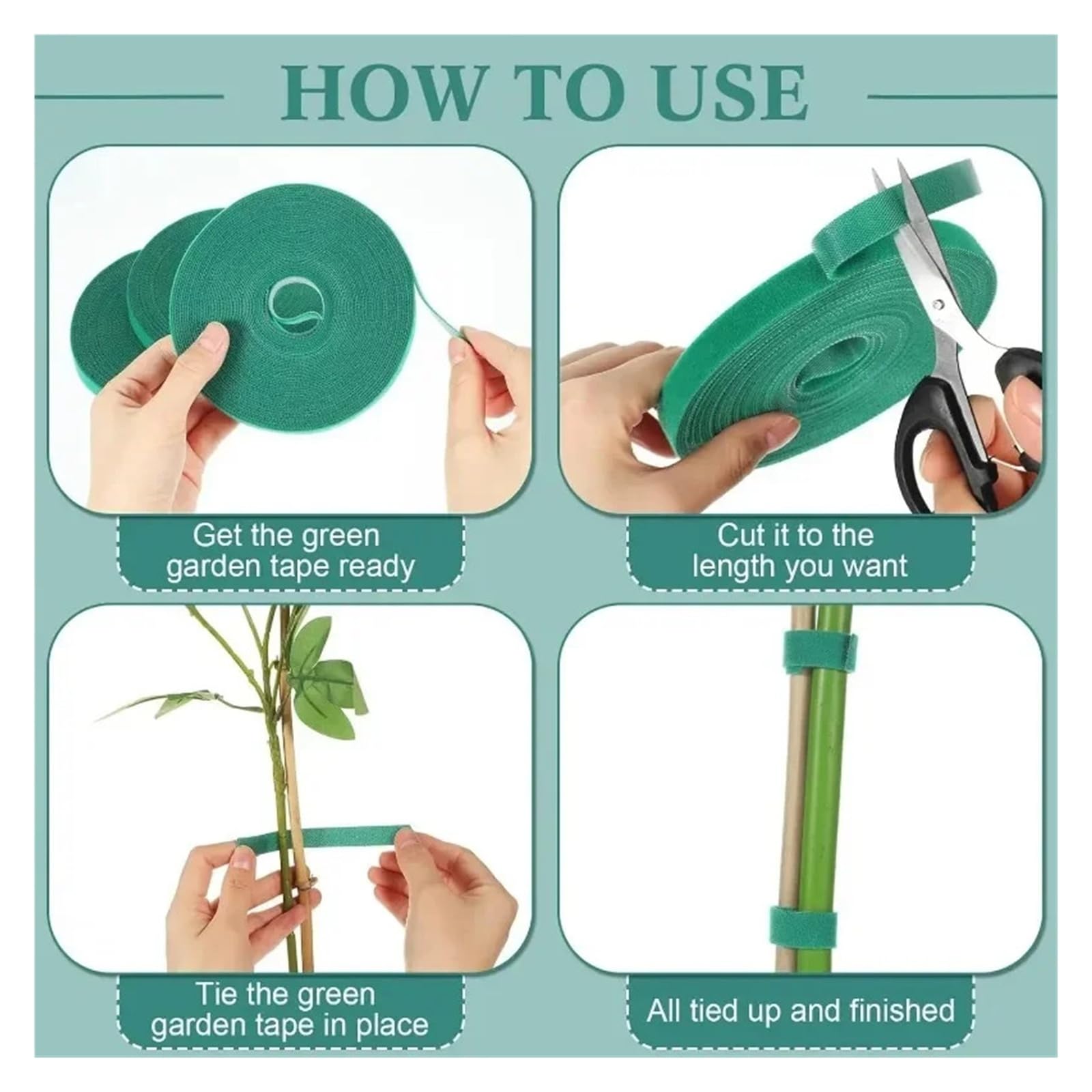 HOW TO USE

Get the green garden tape ready

Cut it to the length you want

Tie the green garden tape in place

All tied up and finished