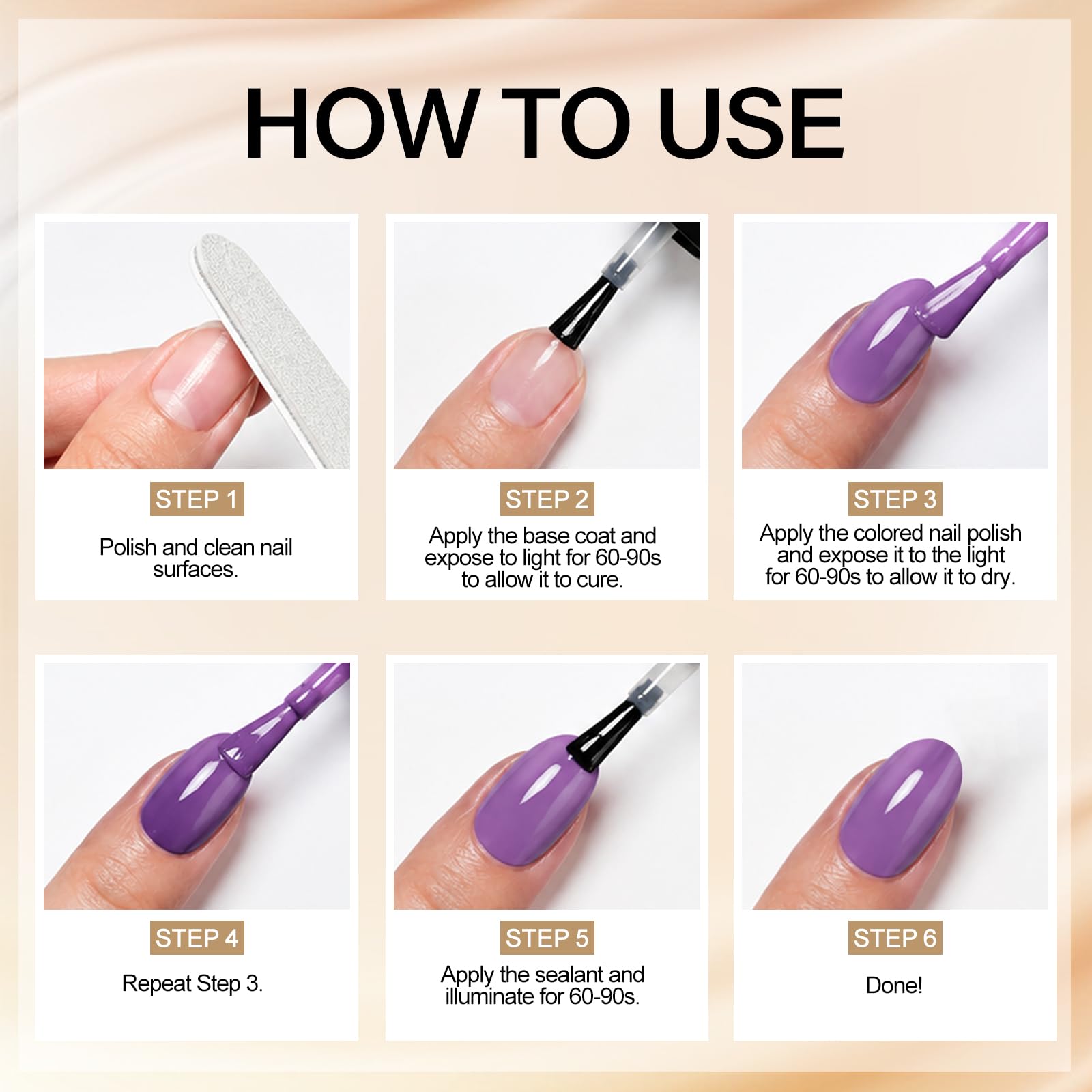 HOW TO USE

STEP 1

Polish and clean nail surfaces.

STEP 2

Apply the base coat and expose to light for 60-90s to allow it to cure.

STEP 3

Apply the colored nail polish and expose it to the light for 60-90s to allow it to dry.

STEP 4

Repeat Step 3.

STEP 5

Apply the sealant and illuminate for 60-90s.

STEP 6

Done!