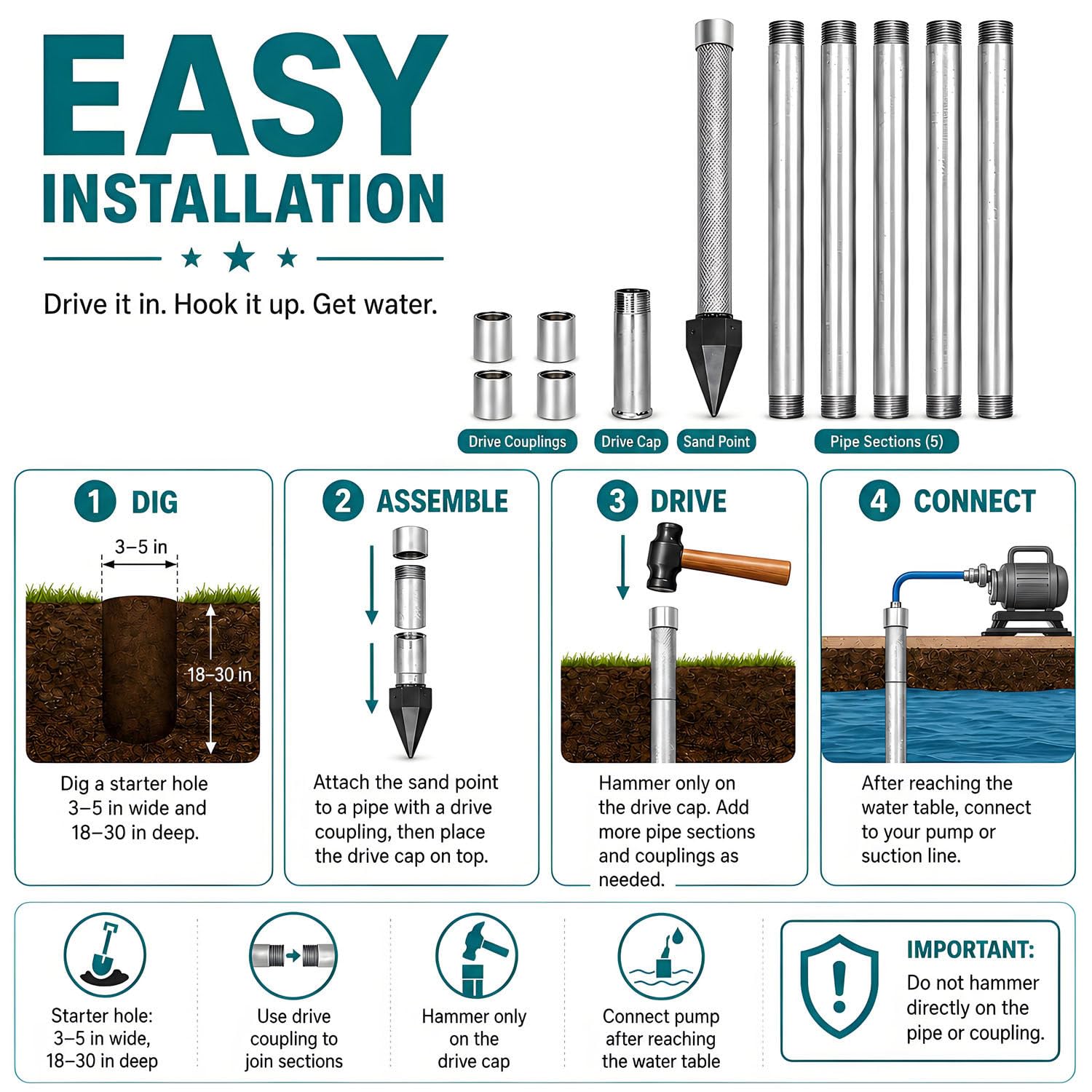 EASY
INSTALLATION

Drive it in. Hook it up. Get water.

Drive Couplings

Drive Cap

Sand Point

Pipe Sections (5)

1 DIG

3–5 in

18–30 in

Dig a starter hole 3–5 in wide and 18–30 in deep.

2 ASSEMBLE

Attach the sand point to a pipe with a drive coupling, then place the drive cap on top.

3 DRIVE

Hammer only on the drive cap. Add more pipe sections and couplings as needed.

4 CONNECT

After reaching the water table, connect to your pump or suction line.

Starter hole: 3–5 in wide, 18–30 in deep

Use drive coupling to join sections

Hammer only on the drive cap

Connect pump after reaching the water table

IMPORTANT:
Do not hammer directly on the pipe or coupling.