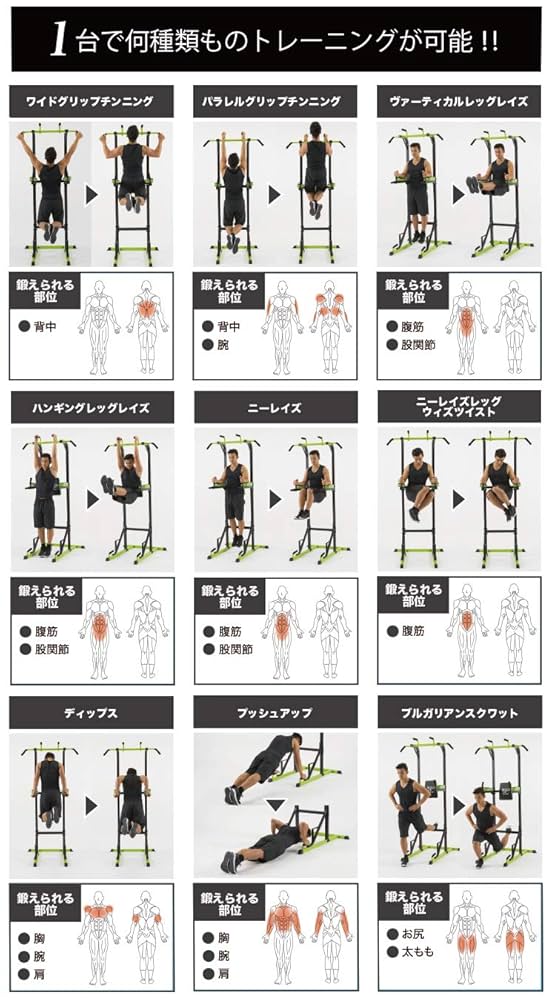 1台で何種類ものトレーニングが可能!!

ワイドグリップチンニング

鍛えられる部位
● 背中

パラレルグリップチンニング

鍛えられる部位
● 背中
● 腕

ヴァーティカルレッグレイズ

鍛えられる部位
● 腹筋
● 股関節

ハンギングレッグレイズ

鍛えられる部位
● 腹筋
● 股関節

ニーレイズ

鍛えられる部位
● 腹筋
● 股関節

ニーレイズレッグウィズツイスト

鍛えられる部位
● 腹筋

ディップス

鍛えられる部位
● 胸
● 腕
● 肩

プッシュアップ

鍛えられる部位
● 胸
● 腕
● 肩

ブルガリアンスクワット

鍛えられる部位
● お尻
● 太もも