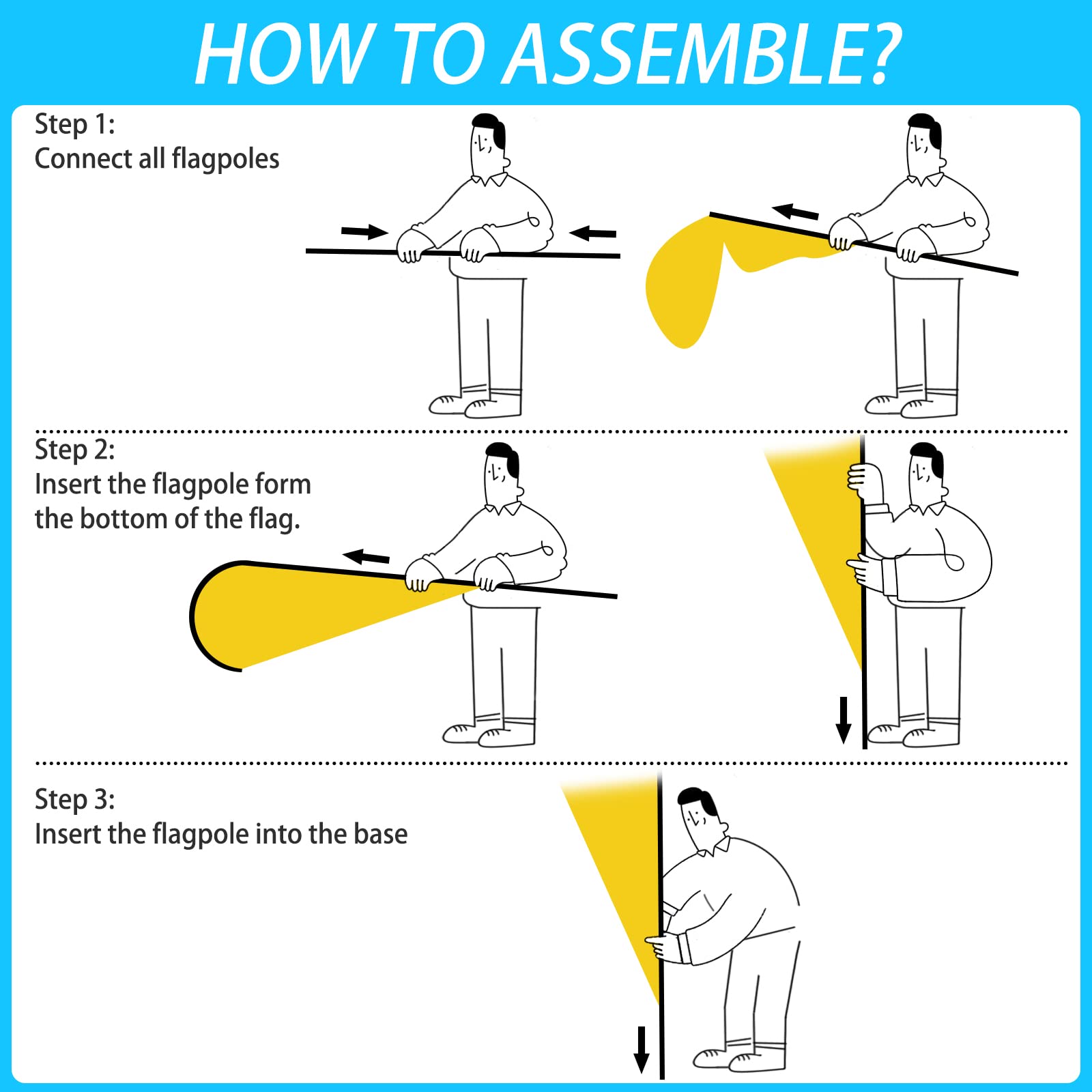 HOW TO ASSEMBLE?

Step 1:
Connect all flagpoles

Step 2:
Insert the flagpole form the bottom of the flag.

Step 3:
Insert the flagpole into the base