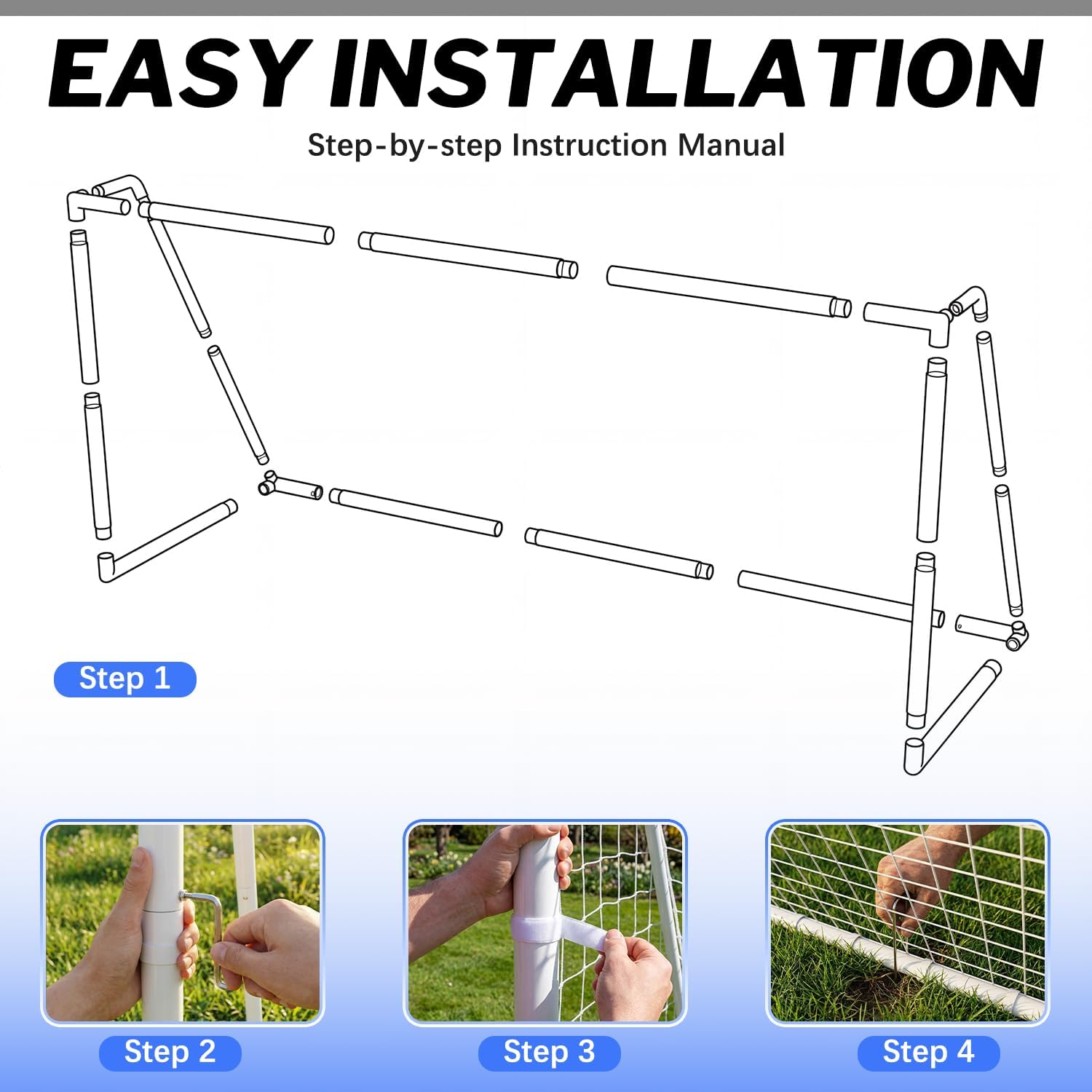 EASY INSTALLATION

Step-by-step Instruction Manual

Step 1

Step 2

Step 3

Step 4