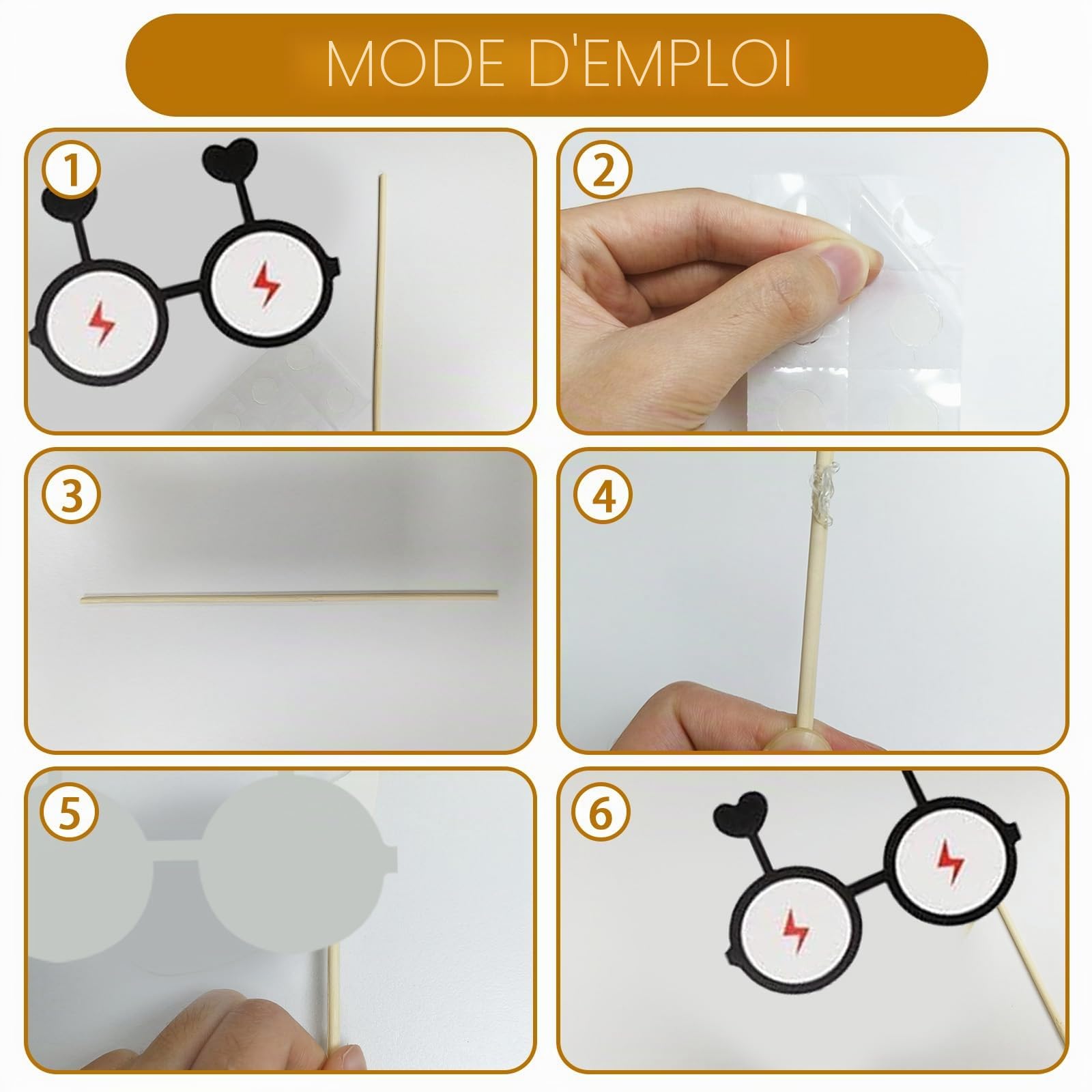 MODE D'EMPLOI

1

2

3

4

5

6