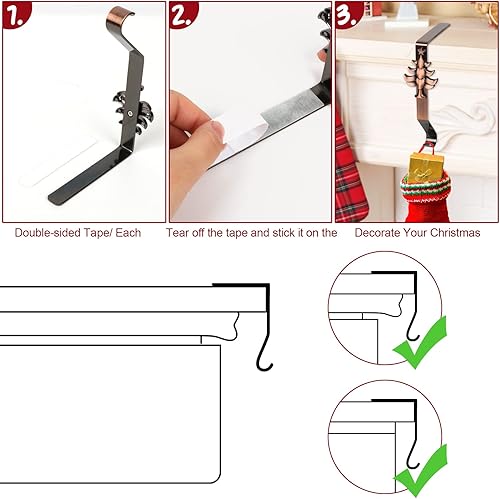 1.

2.

3.

Double-sided Tape/ Each

Tear off the tape and stick it on the

Decorate Your Christmas