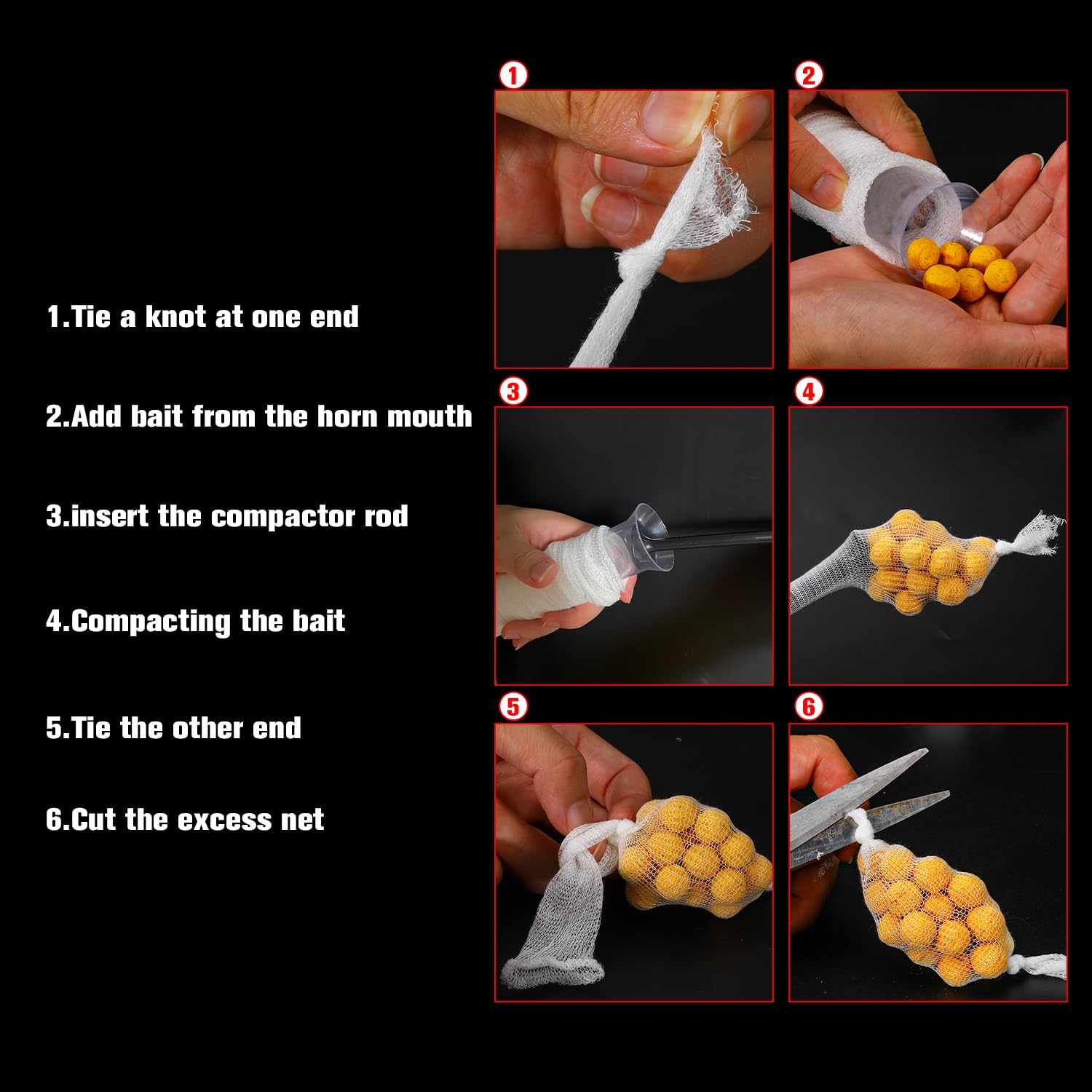 1.Tie a knot at one end

2.Add bait from the horn mouth

3.insert the compactor rod

4.Compacting the bait

5.Tie the other end

6.Cut the excess net

1

2

3

4

5

6