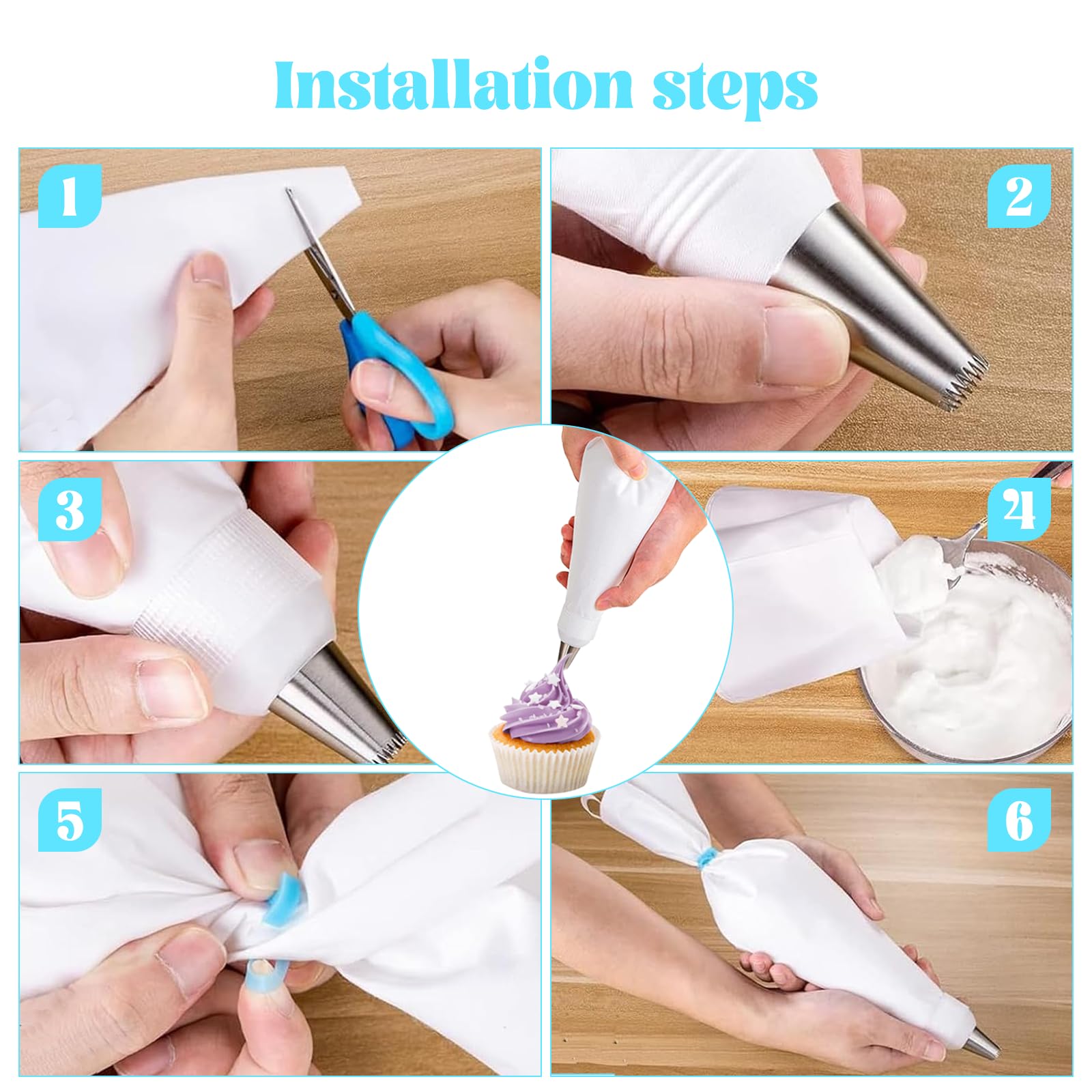 Installation steps

1

2

3

4

5

6