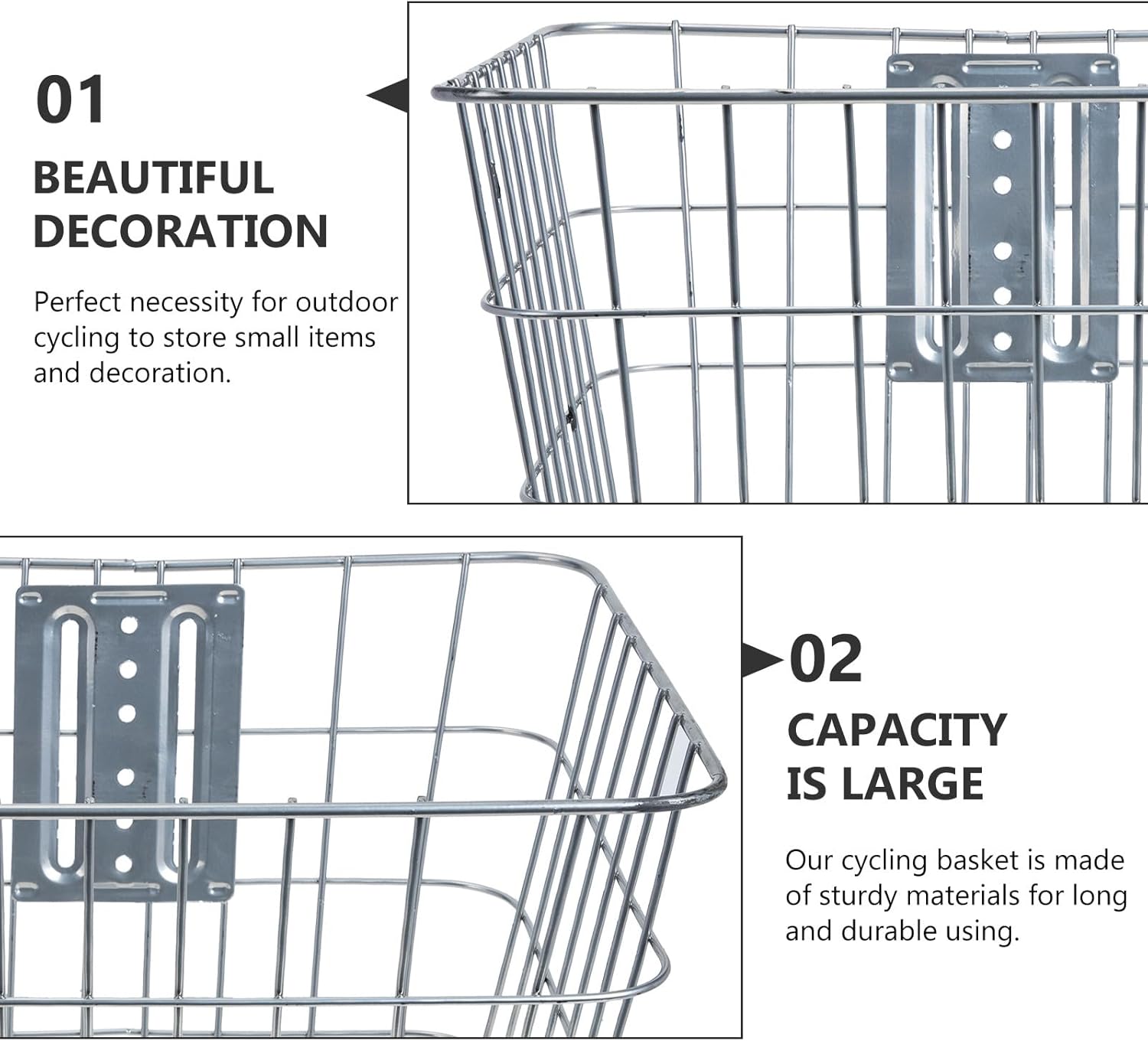 01

BEAUTIFUL DECORATION

Perfect necessity for outdoor cycling to store small items and decoration.

02

CAPACITY IS LARGE

Our cycling basket is made of sturdy materials for long and durable using.