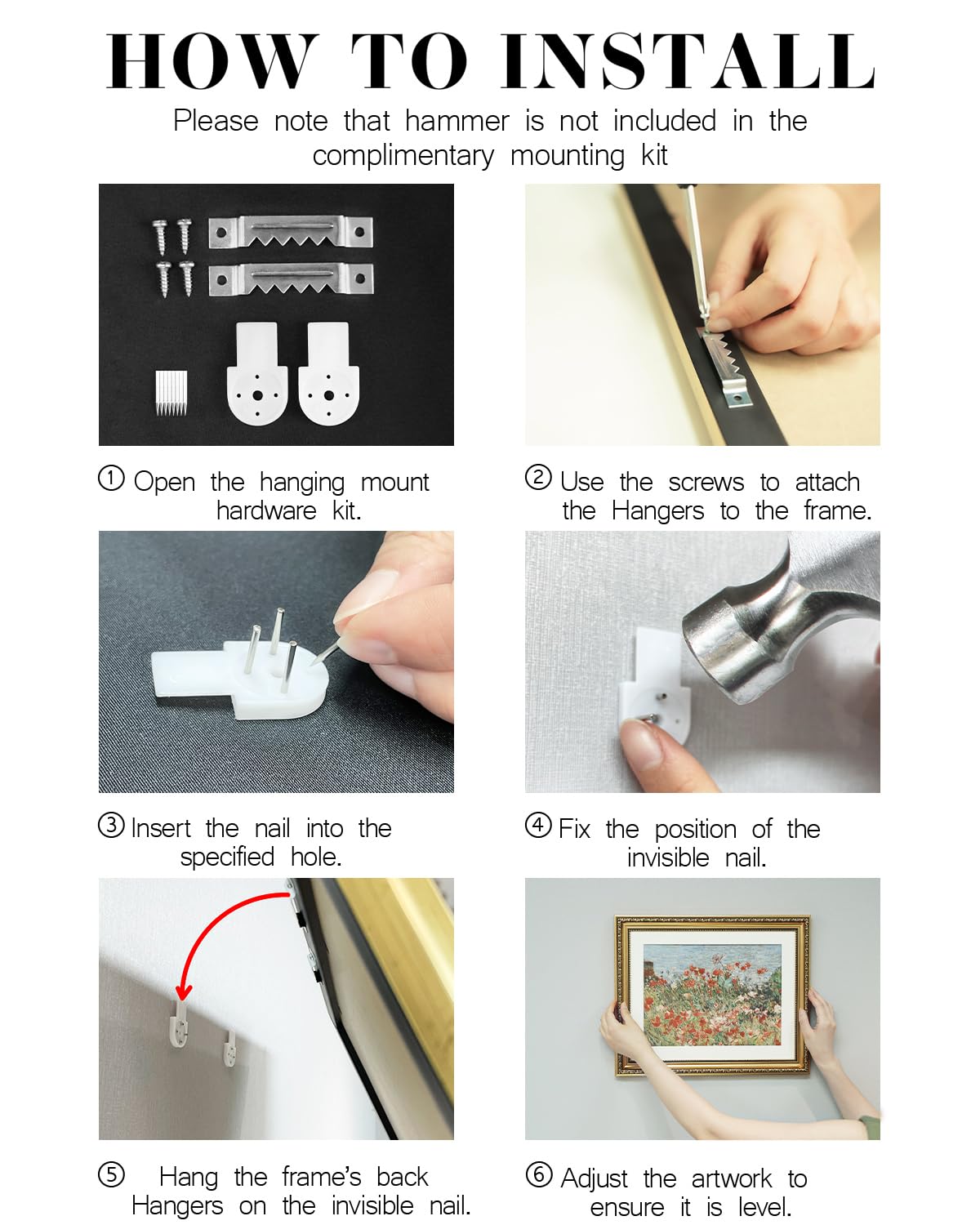 HOW TO INSTALL

Please note that hammer is not included in the complimentary mounting kit

① Open the hanging mount hardware kit.

② Use the screws to attach the Hangers to the frame.

③ Insert the nail into the specified hole.

④ Fix the position of the invisible nail.

⑤ Hang the frame's back Hangers on the invisible nail.

⑥ Adjust the artwork to ensure it is level.