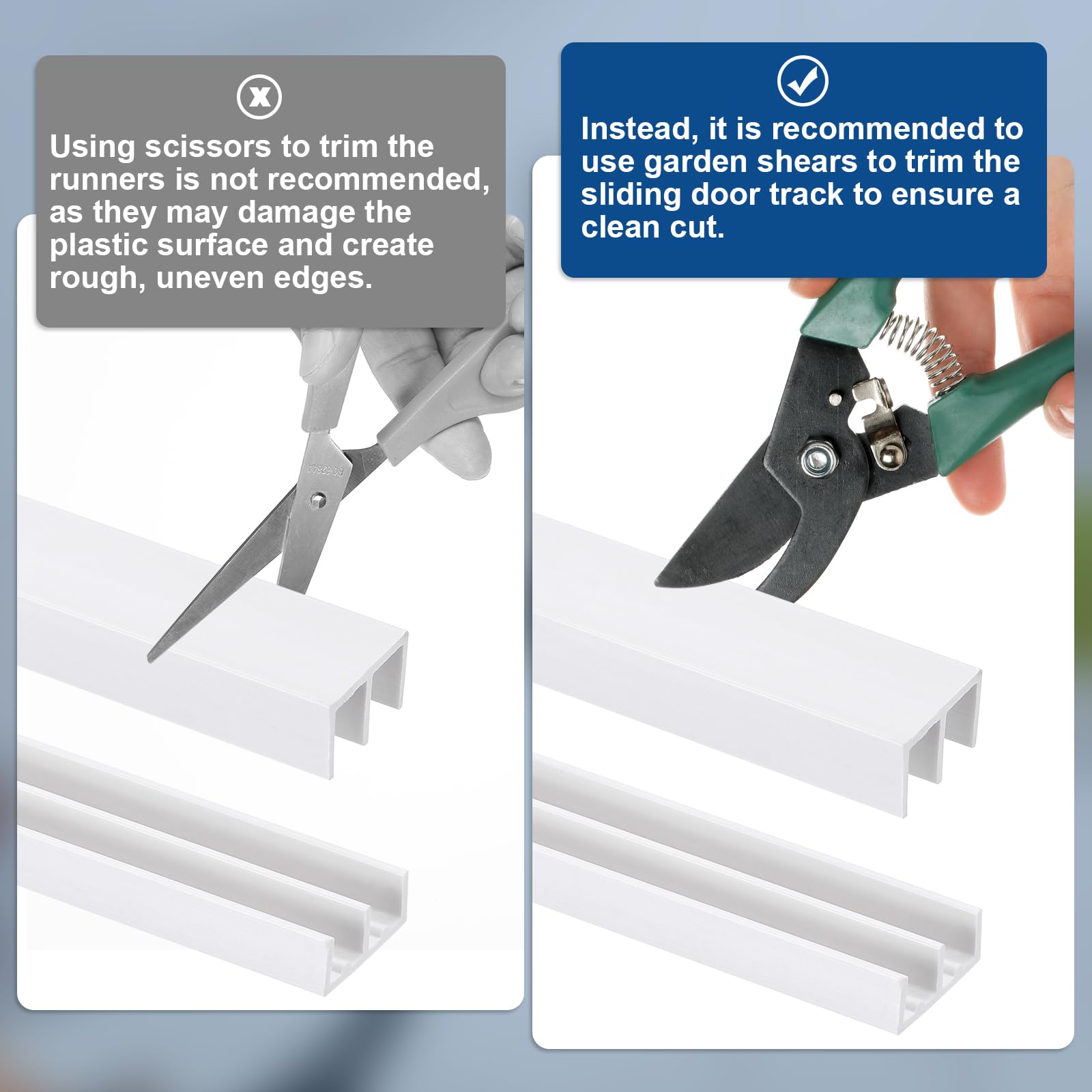 Using scissors to trim the runners is not recommended, as they may damage the plastic surface and create rough, uneven edges.

Instead, it is recommended to use garden shears to trim the sliding door track to ensure a clean cut.