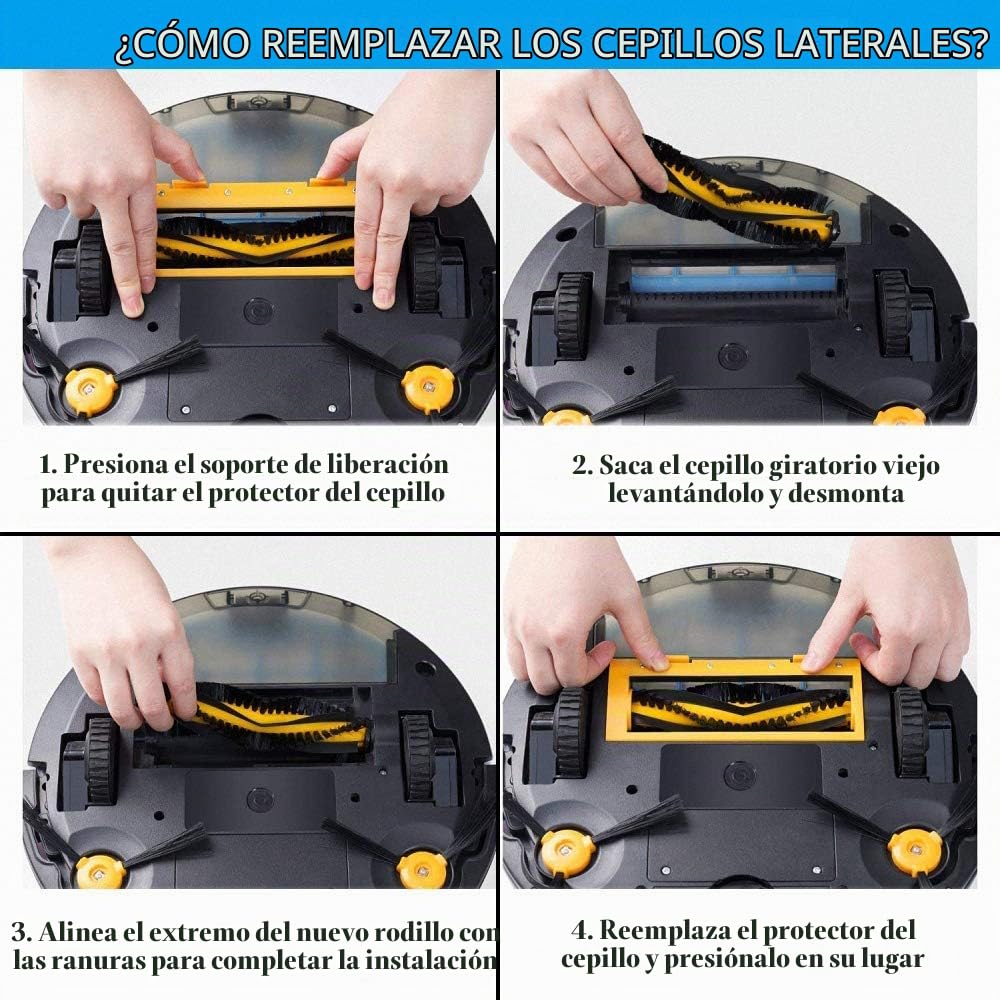 ¿CÓMO REEMPLAZAR LOS CEPILLOS LATERALES?

1. Presiona el soporte de liberación para quitar el protector del cepillo

2. Saca el cepillo giratorio viejo levantándolo y desmonta

3. Alinea el extremo del nuevo rodillo con las ranuras para completar la instalación

4. Reemplaza el protector del cepillo y presiónalo en su lugar