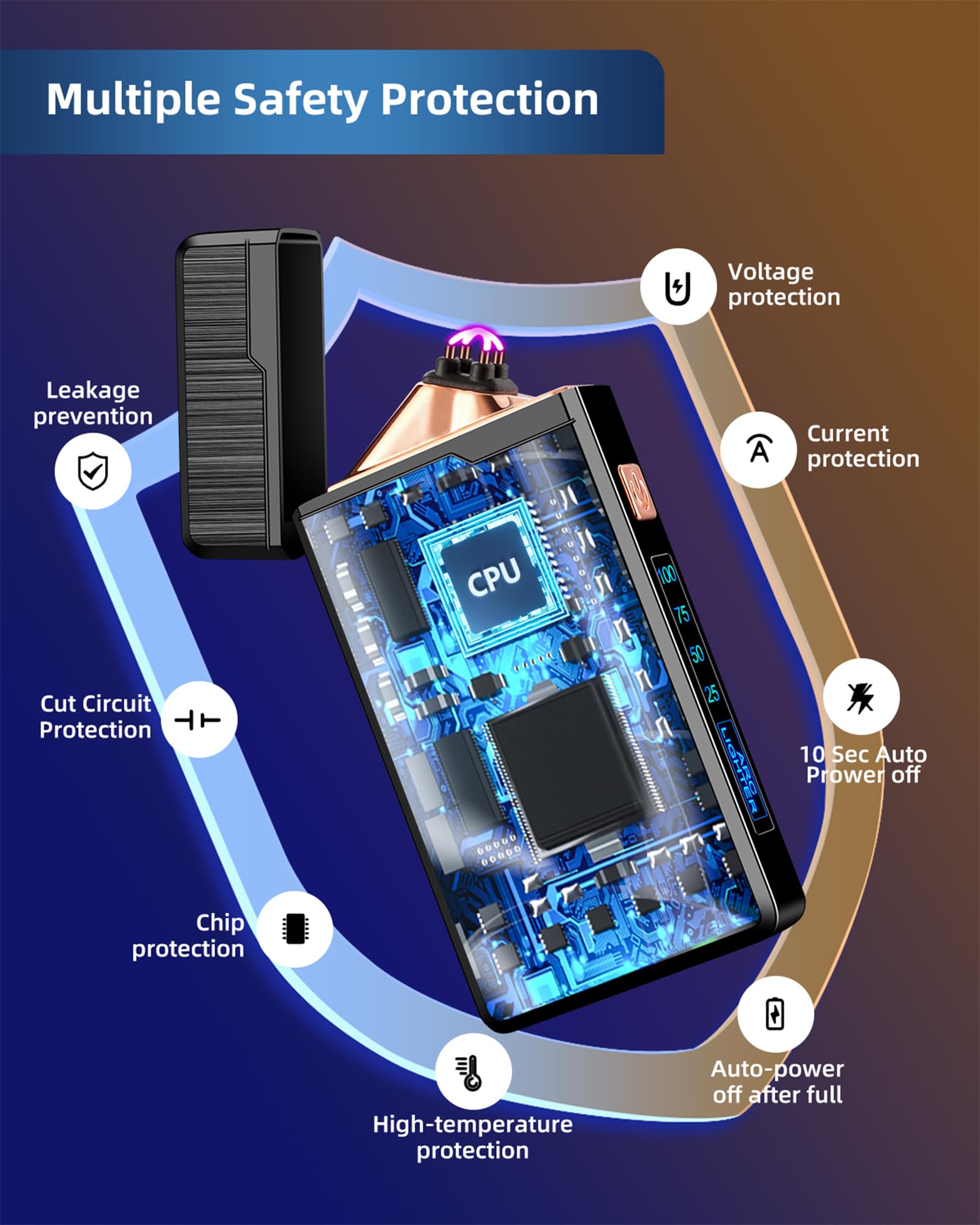 Multiple Safety Protection

Voltage protection

Leakage prevention

Current protection

CPU

100
75
50
25

ARC LIGHTER

Cut Circuit Protection

10 Sec Auto Prower off

Chip protection

Auto-power off after full

High-temperature protection