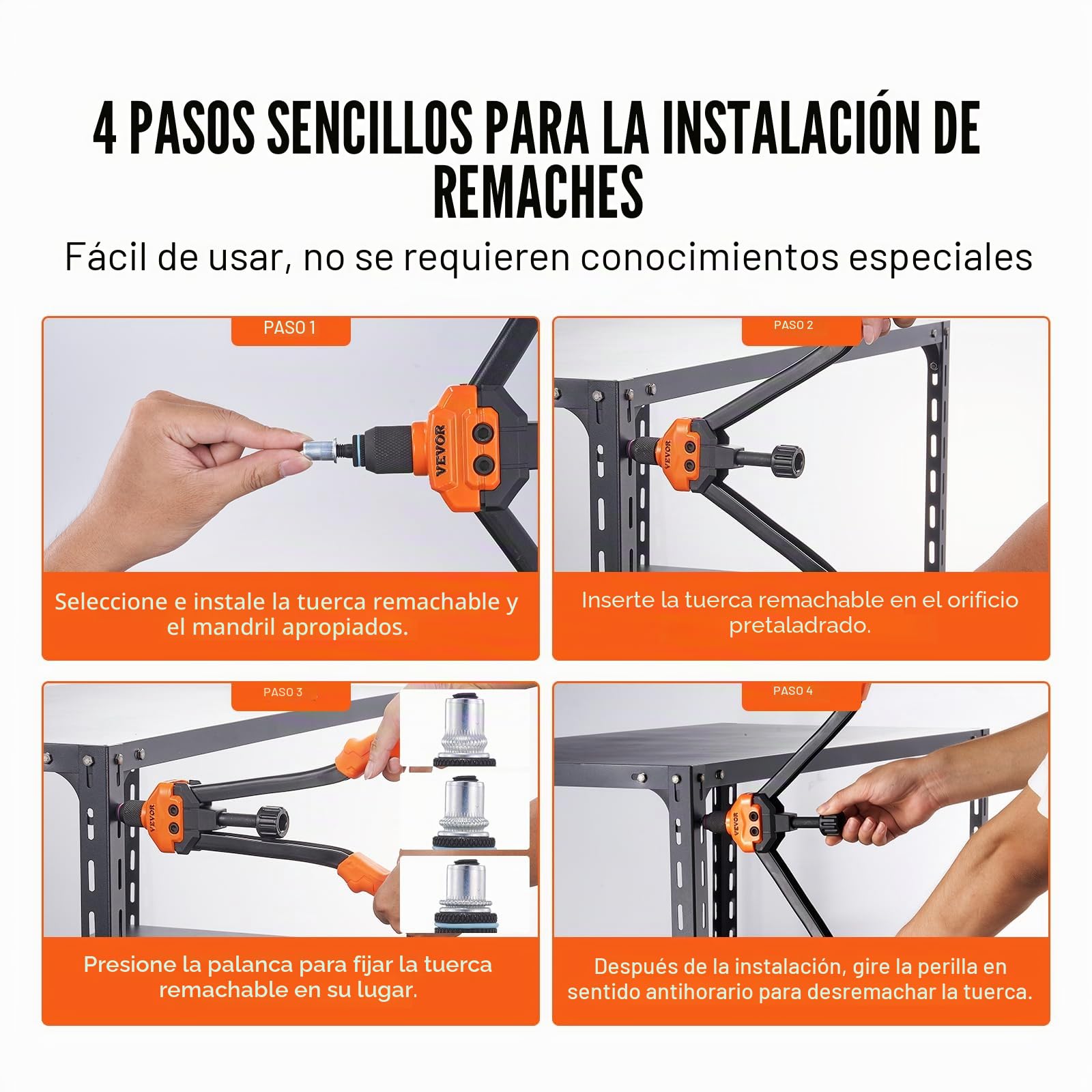 4 PASOS SENCILLOS PARA LA INSTALACIÓN DE REMACHES

Fácil de usar, no se requieren conocimientos especiales

PASO 1

VEVOR

Seleccione e instale la tuerca remachable y el mandril apropiados.

PASO 2

VEVOR

Inserte la tuerca remachable en el orificio pretaladrado.

PASO 3

VEVOR

Presione la palanca para fijar la tuerca remachable en su lugar.

PASO 4

VEVOR

Después de la instalación, gire la perilla en sentido antihorario para desremachar la tuerca.