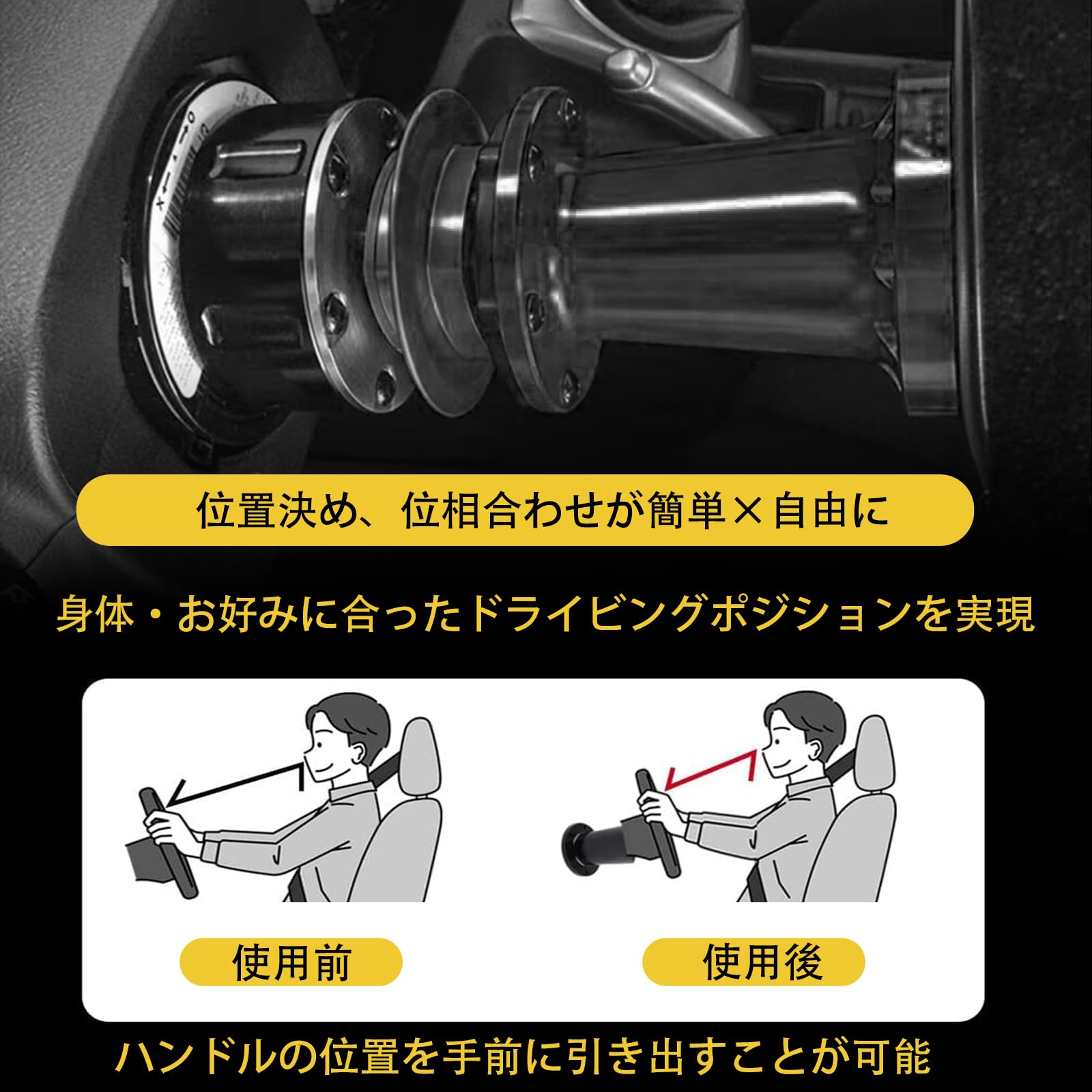 位置決め、位相合わせが簡単×自由に

身体・お好みに合ったドライビングポジションを実現

使用前

使用後

ハンドルの位置を手前に引き出すことが可能