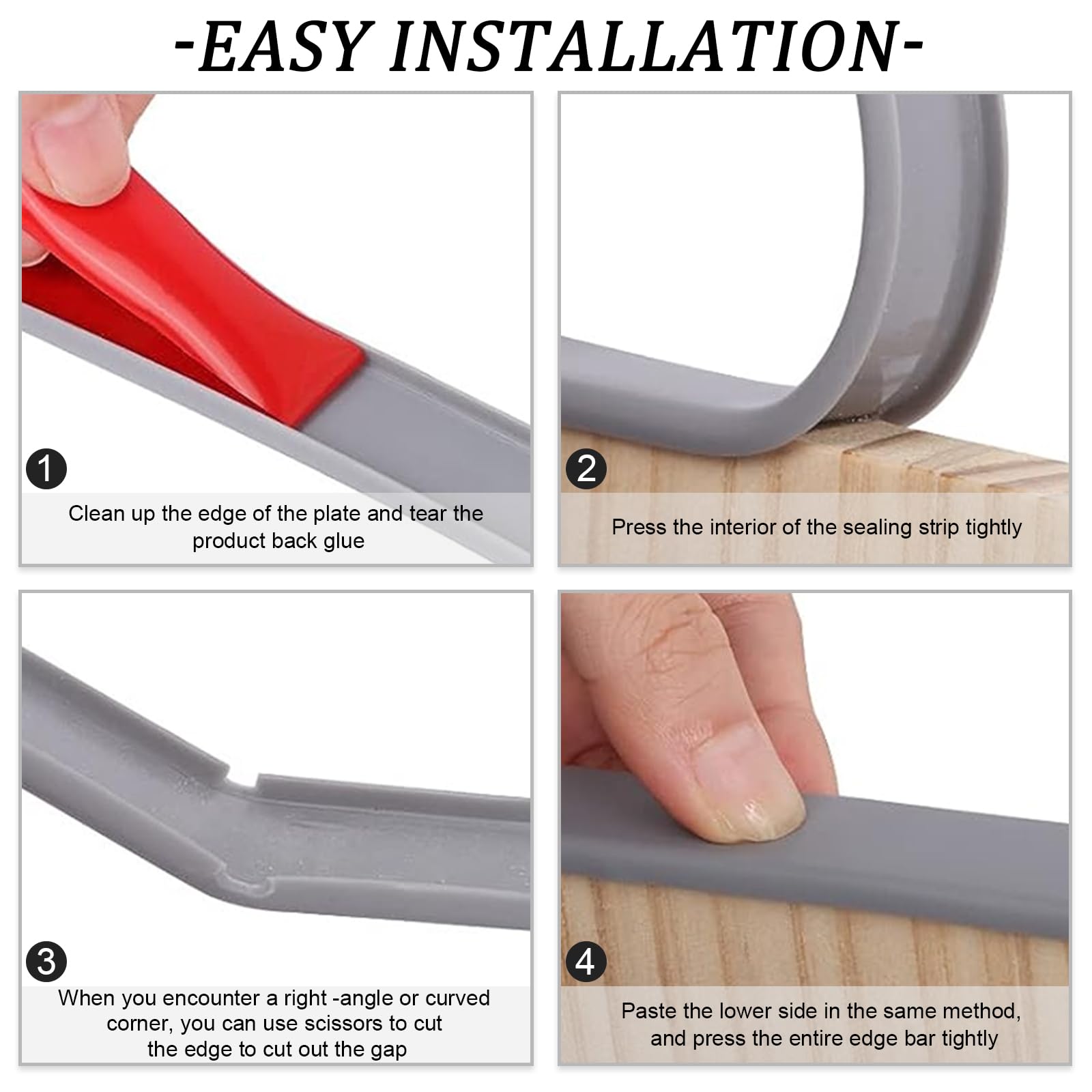 -EASY INSTALLATION-

1
Clean up the edge of the plate and tear the product back glue

2
Press the interior of the sealing strip tightly

3
When you encounter a right -angle or curved corner, you can use scissors to cut the edge to cut out the gap

4
Paste the lower side in the same method, and press the entire edge bar tightly