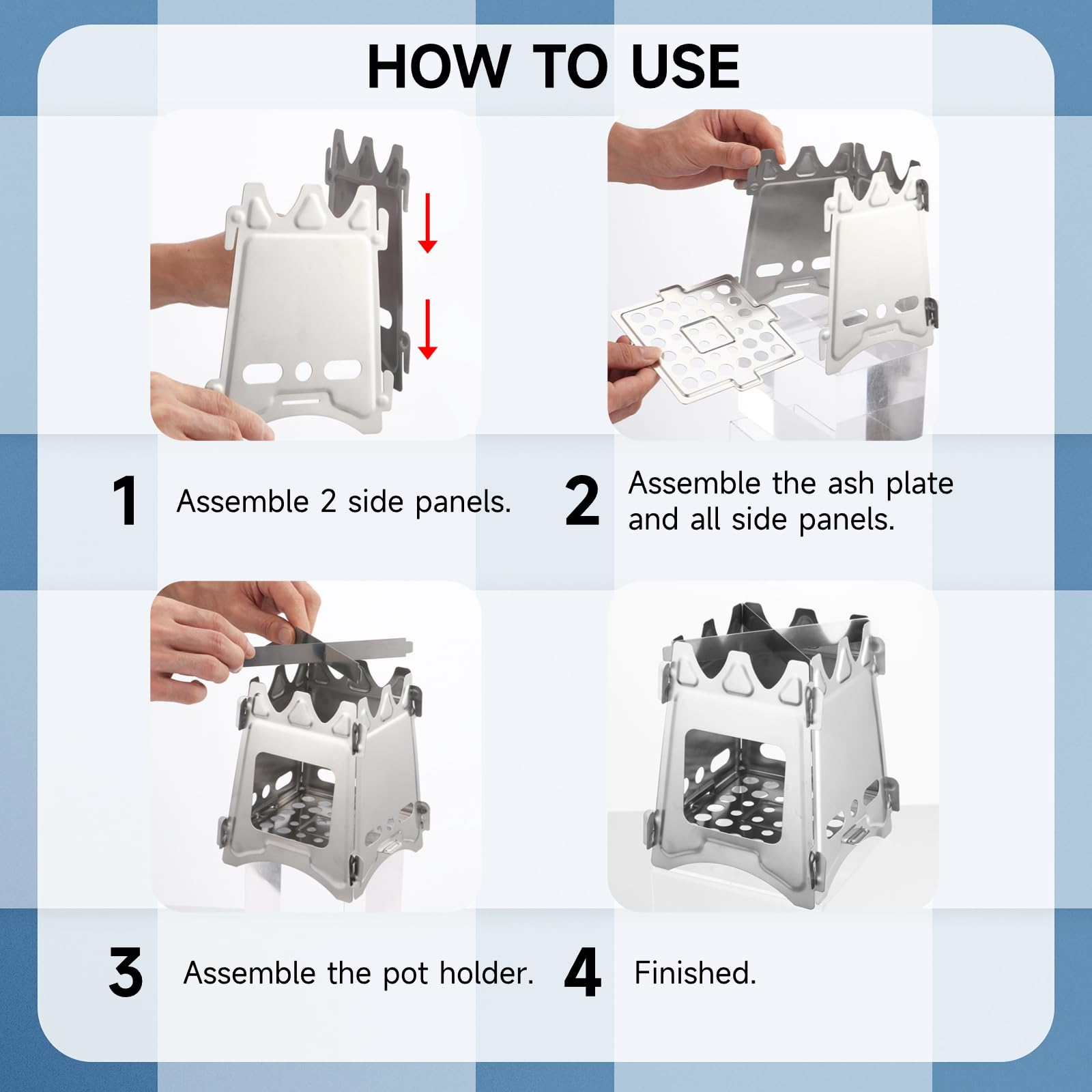 HOW TO USE

1 Assemble 2 side panels.

2 Assemble the ash plate and all side panels.

3 Assemble the pot holder.

4 Finished.