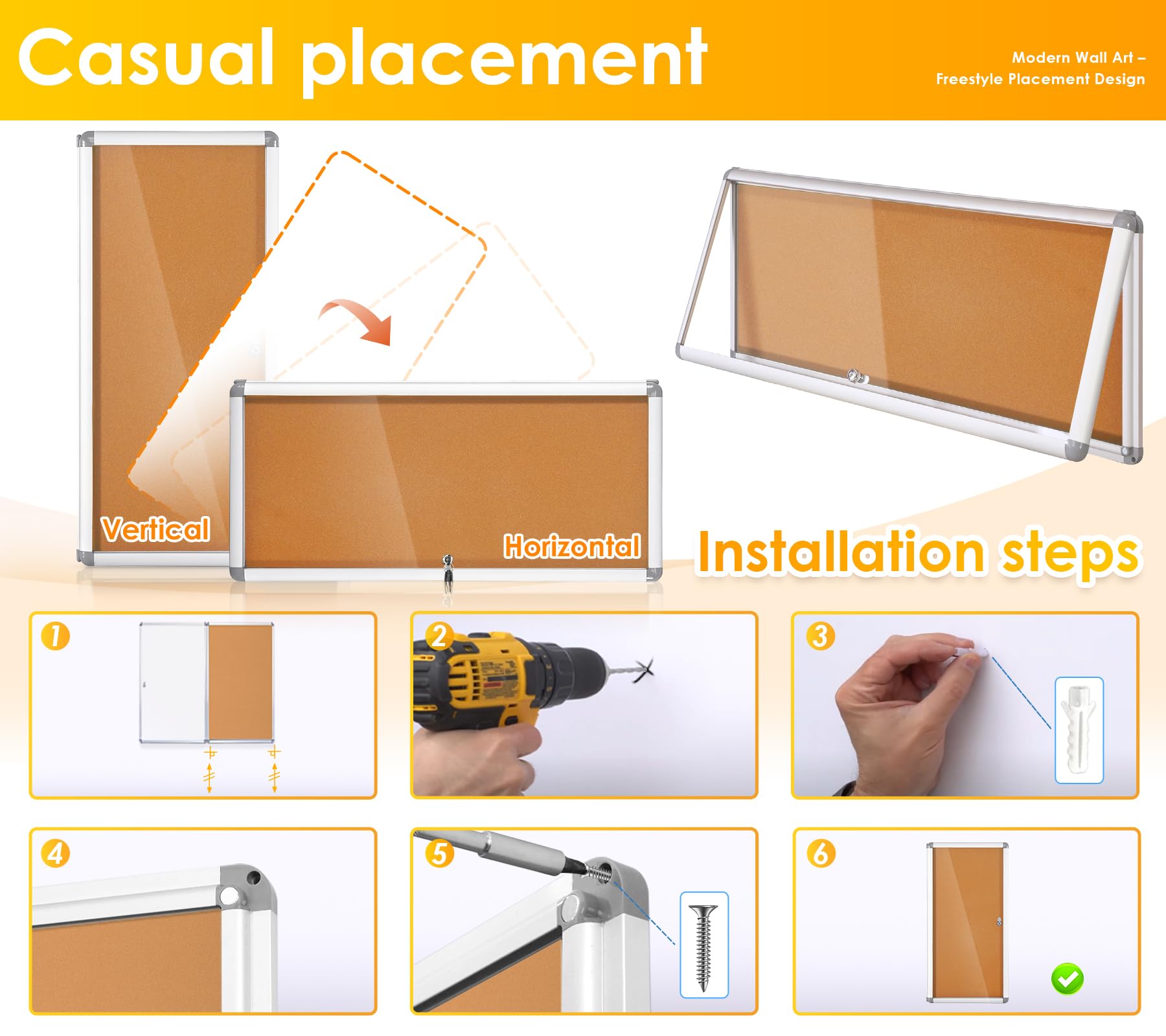 Casual placement

Modern Wall Art – Freestyle Placement Design

Vertical

Horizontal

Installation steps

1

2

3

4

5

6