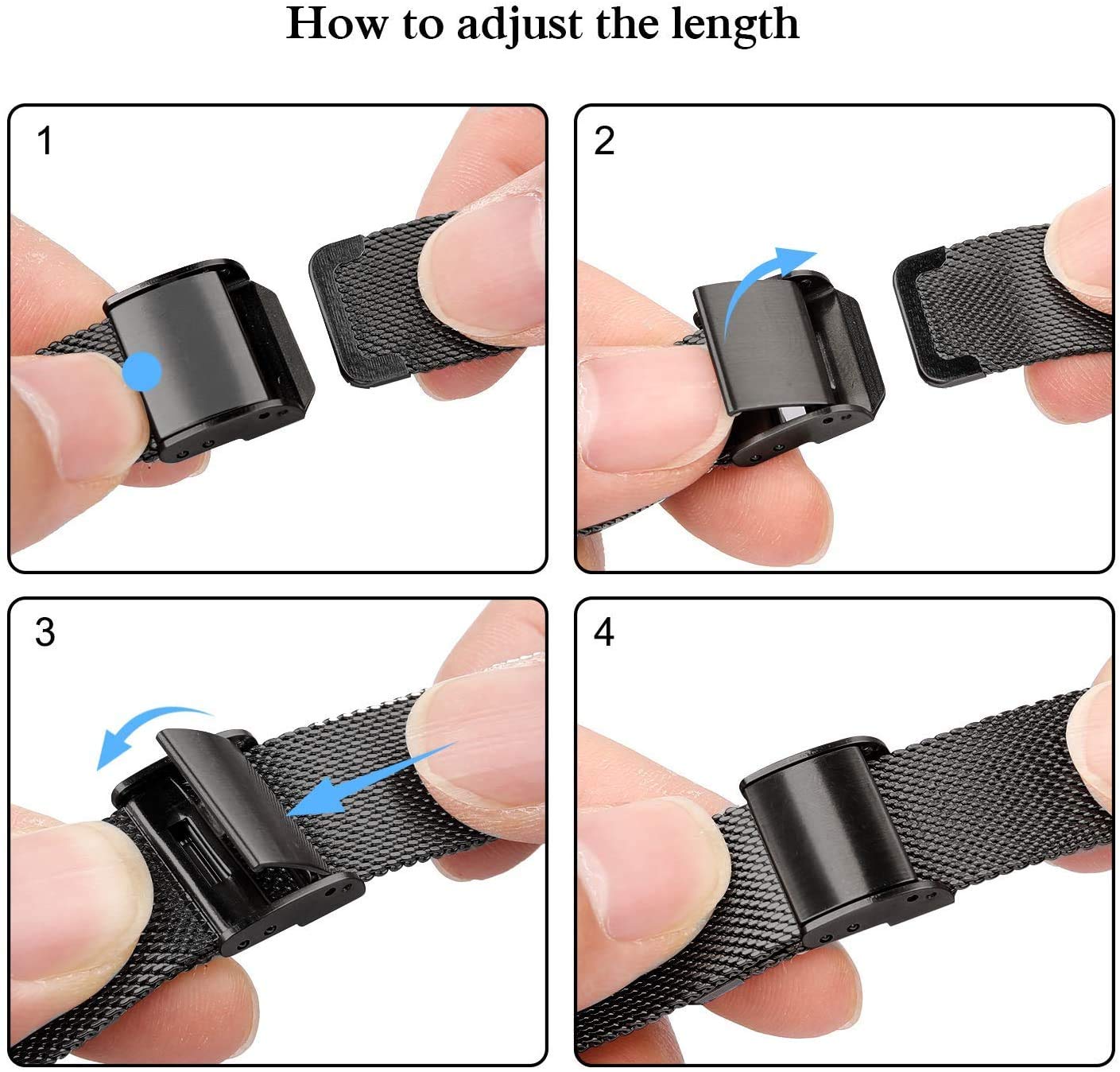 How to adjust the length

1

2

3

4