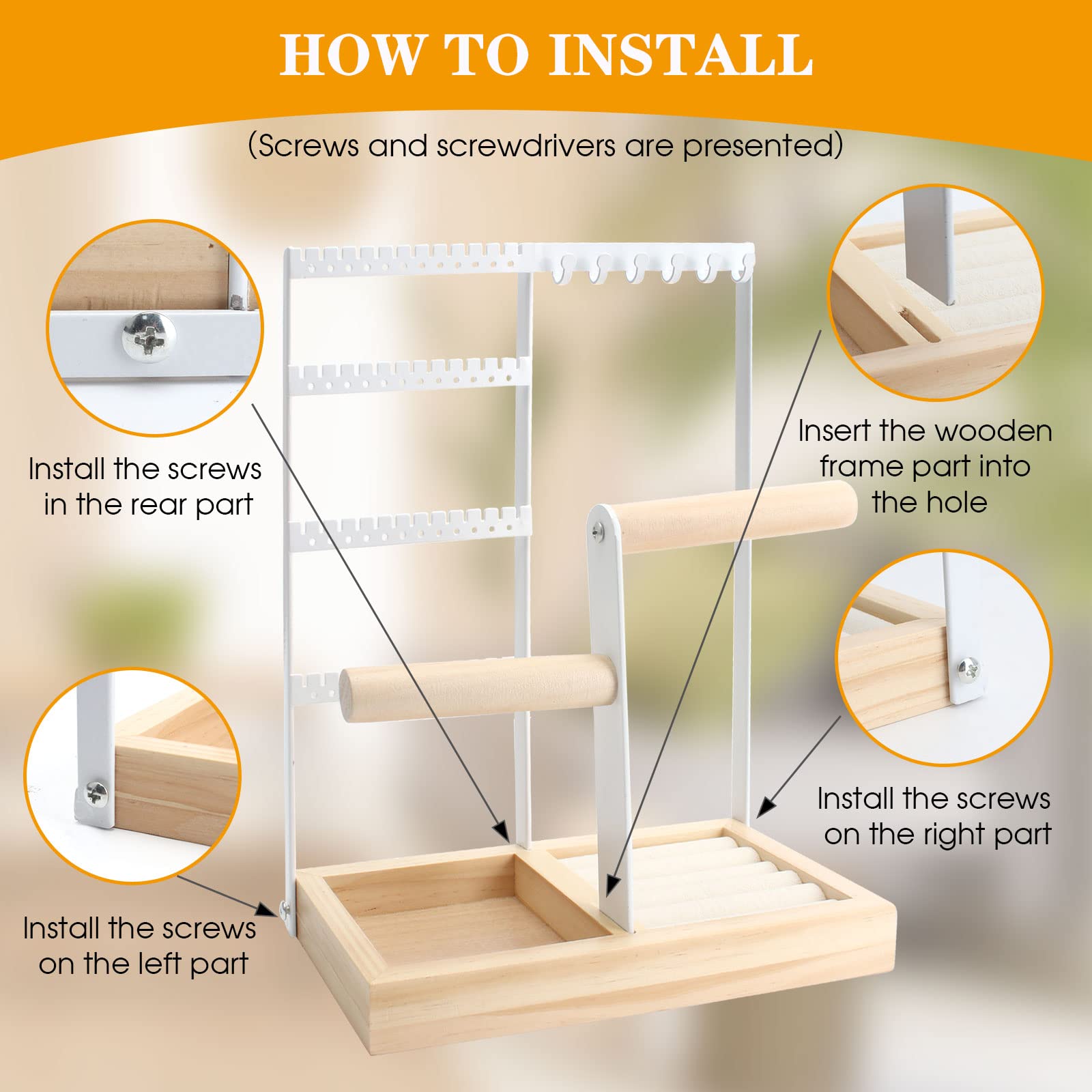 HOW TO INSTALL

(Screws and screwdrivers are presented)

Install the screws in the rear part

Insert the wooden frame part into the hole

Install the screws on the right part

Install the screws on the left part