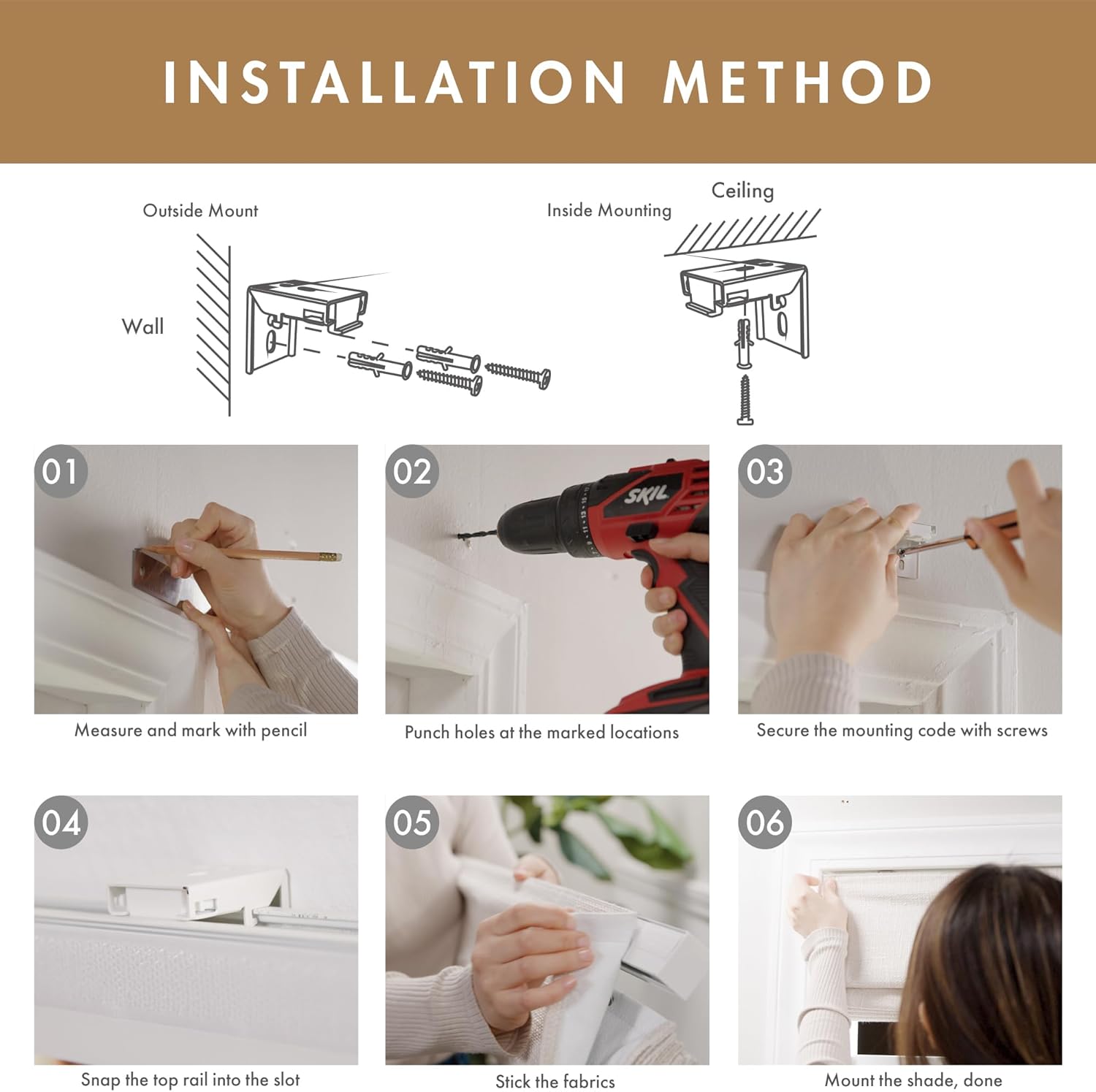 INSTALLATION METHOD

Outside Mount

Wall

Inside Mounting

Ceiling

01
Measure and mark with pencil

02
SKIL
Punch holes at the marked locations

03
Secure the mounting code with screws

04
Snap the top rail into the slot

05
Stick the fabrics

06
Mount the shade, done