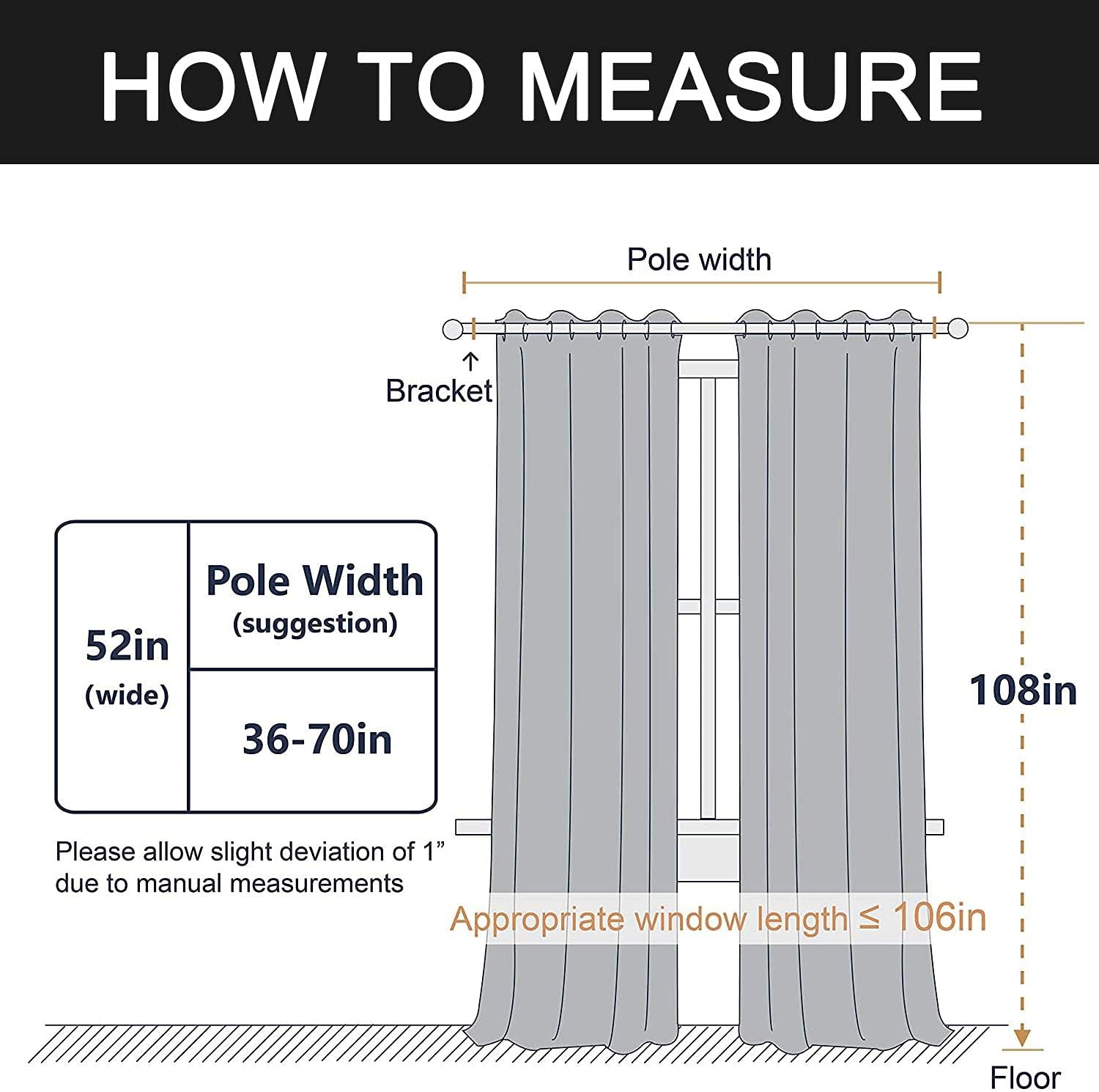 HOW TO MEASURE

Pole width

Bracket

| 52in (wide) | Pole Width (suggestion) |
|---|---|
| | 36-70in |

Please allow slight deviation of 1” due to manual measurements

108in

Appropriate window length ≤ 106in

Floor