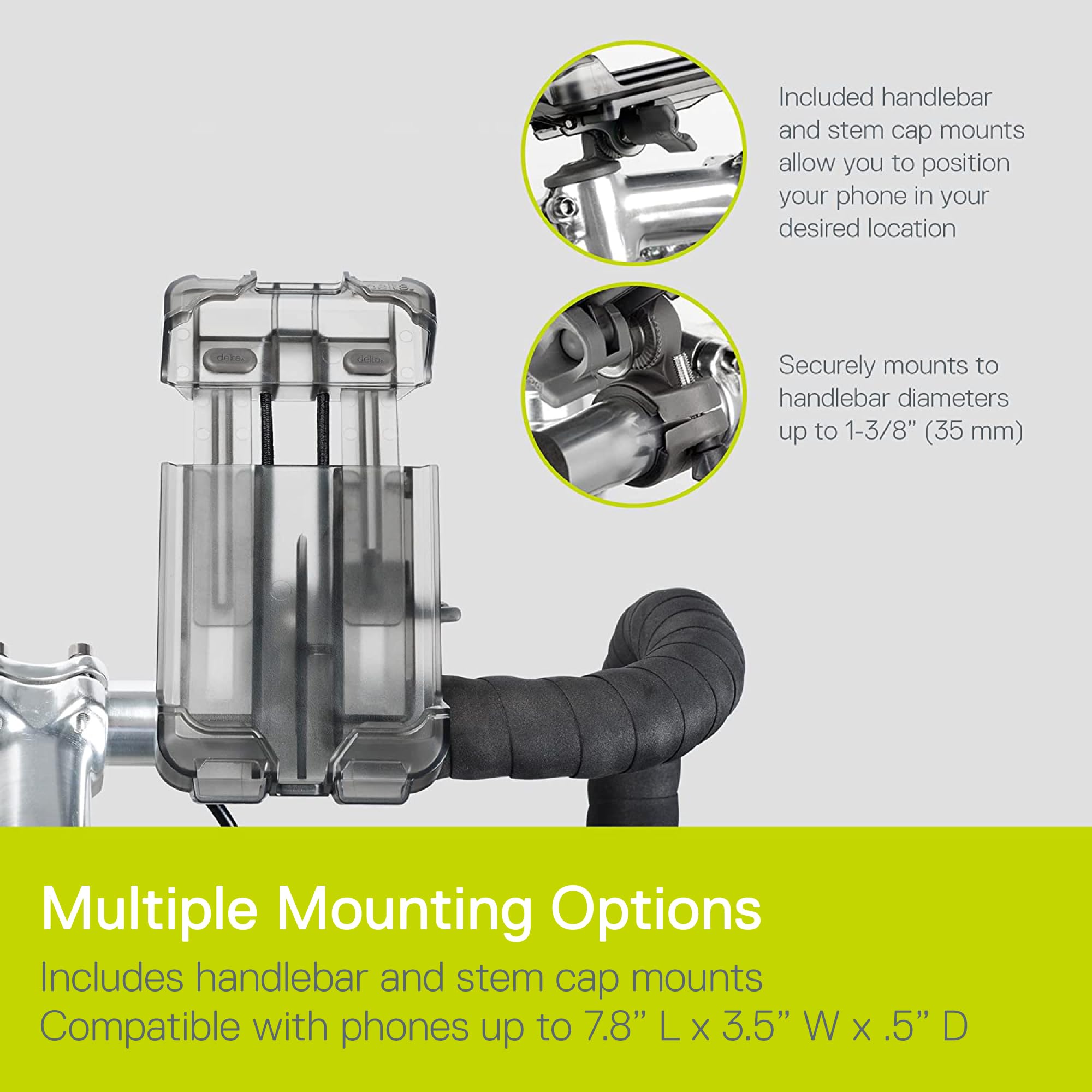 Included handlebar and stem cap mounts allow you to position your phone in your desired location

Securely mounts to handlebar diameters up to 1-3/8" (35 mm)

delta

delta

delta

Multiple Mounting Options

Includes handlebar and stem cap mounts
Compatible with phones up to 7.8" L x 3.5" W x .5" D