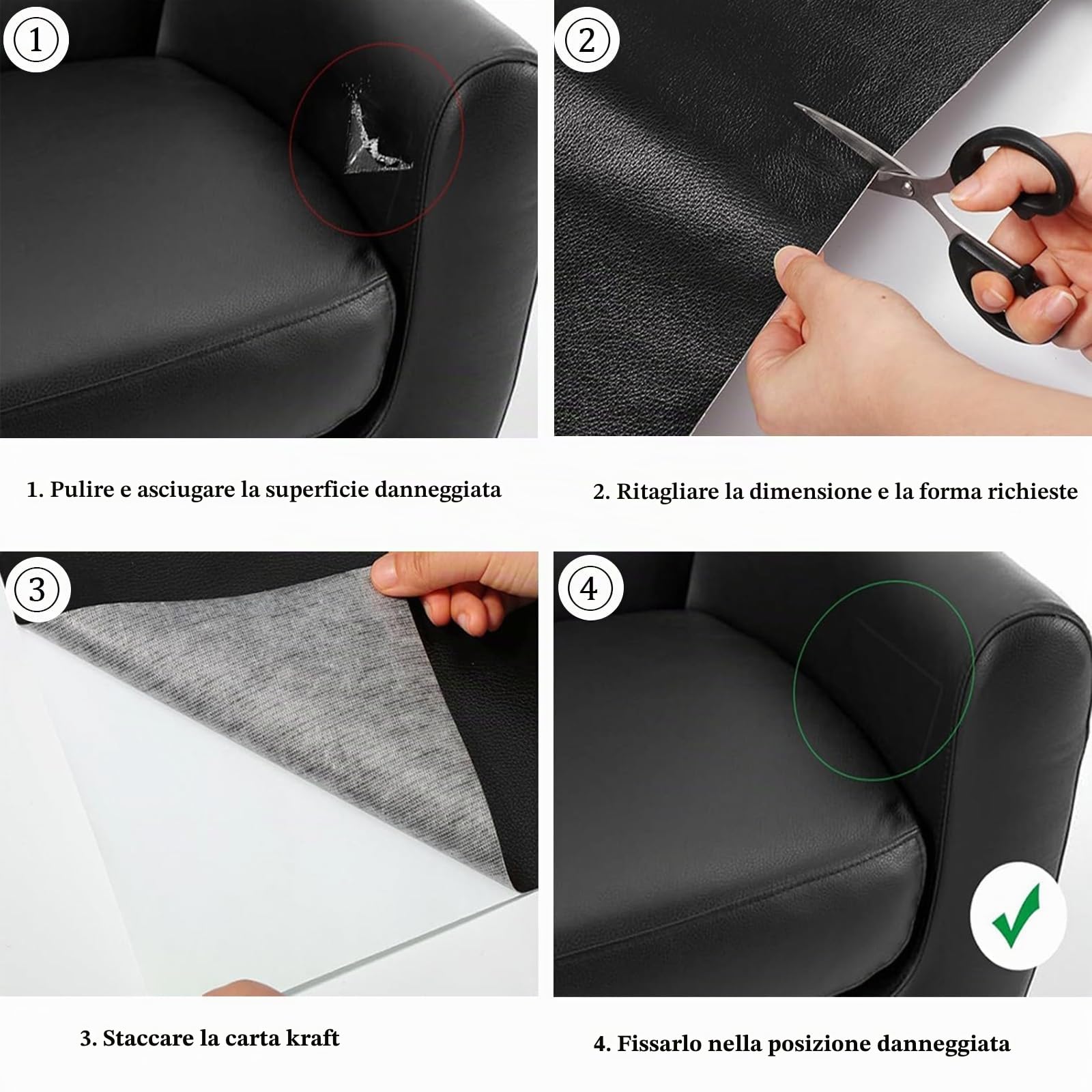 ①

②

1. Pulire e asciugare la superficie danneggiata

2. Ritagliare la dimensione e la forma richieste

③

④

3. Staccare la carta kraft

4. Fissarlo nella posizione danneggiata