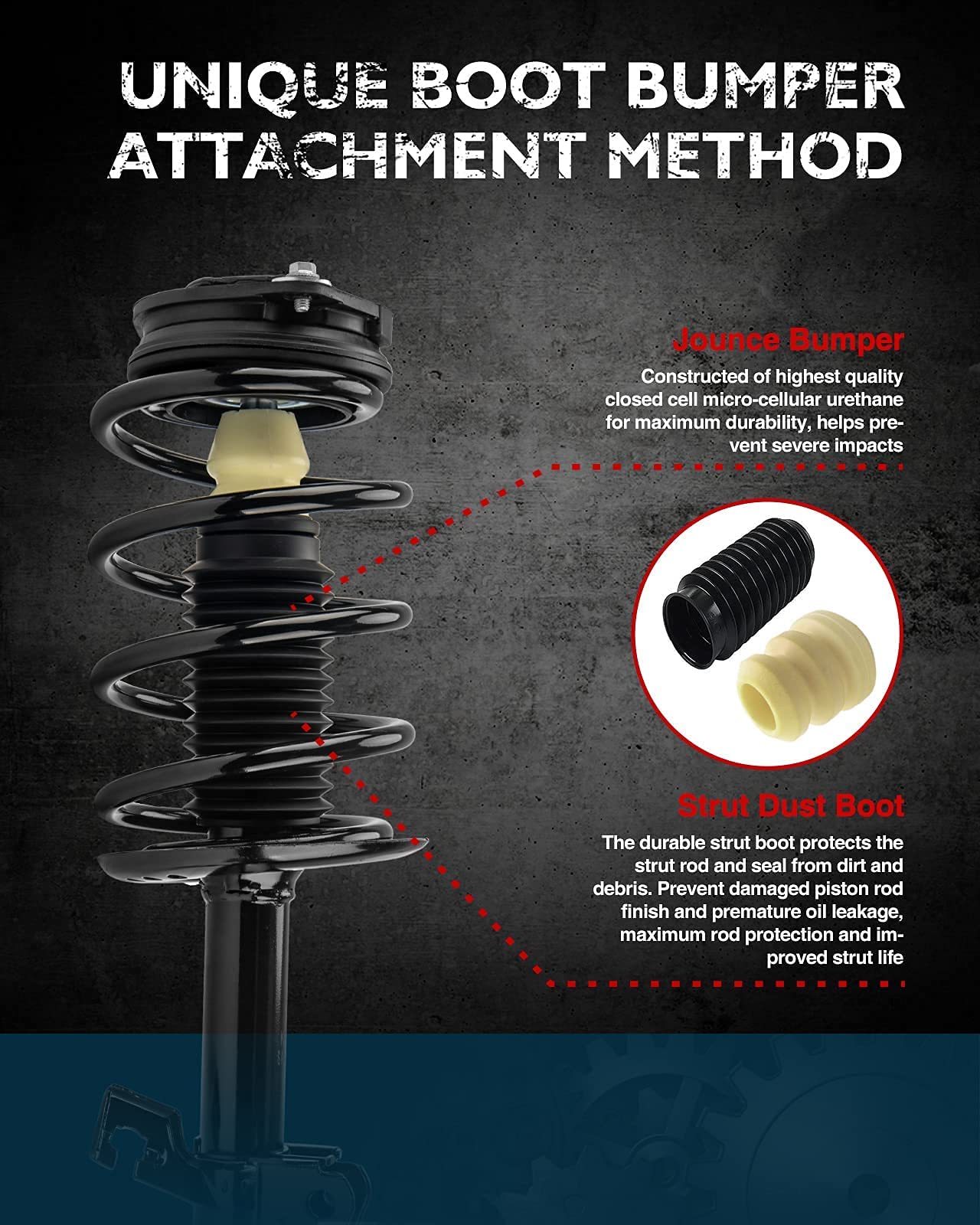 UNIQUE BOOT BUMPER ATTACHMENT METHOD

Jounce Bumper

Constructed of highest quality closed cell micro-cellular urethane for maximum durability, helps prevent severe impacts

Strut Dust Boot

The durable strut boot protects the strut rod and seal from dirt and debris. Prevent damaged piston rod finish and premature oil leakage, maximum rod protection and improved strut life