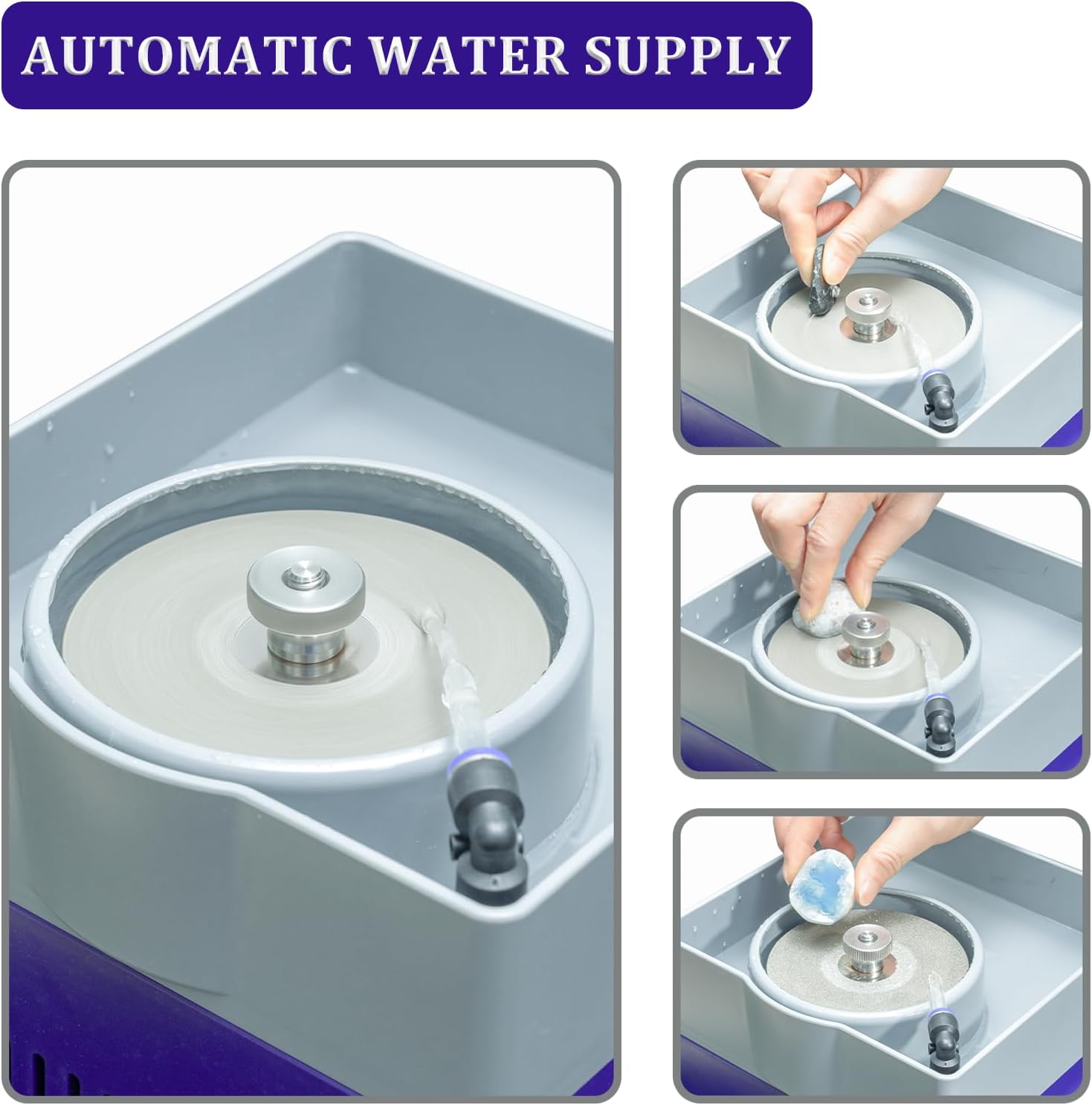 AUTOMATIC WATER SUPPLY