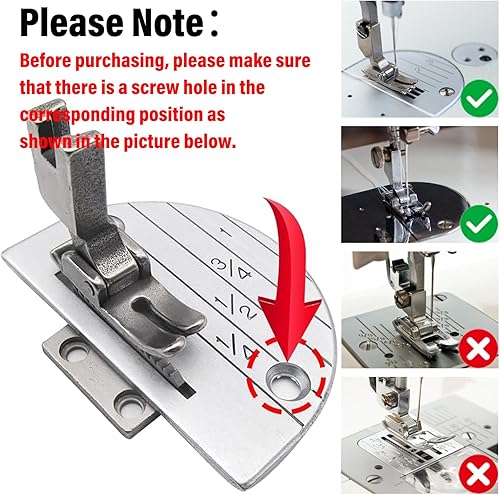 Please Note：

Before purchasing, please make sure that there is a screw hole in the corresponding position as shown in the picture below.

1
$\frac{3}{4}$
$\frac{1}{2}$
$\frac{1}{4}$