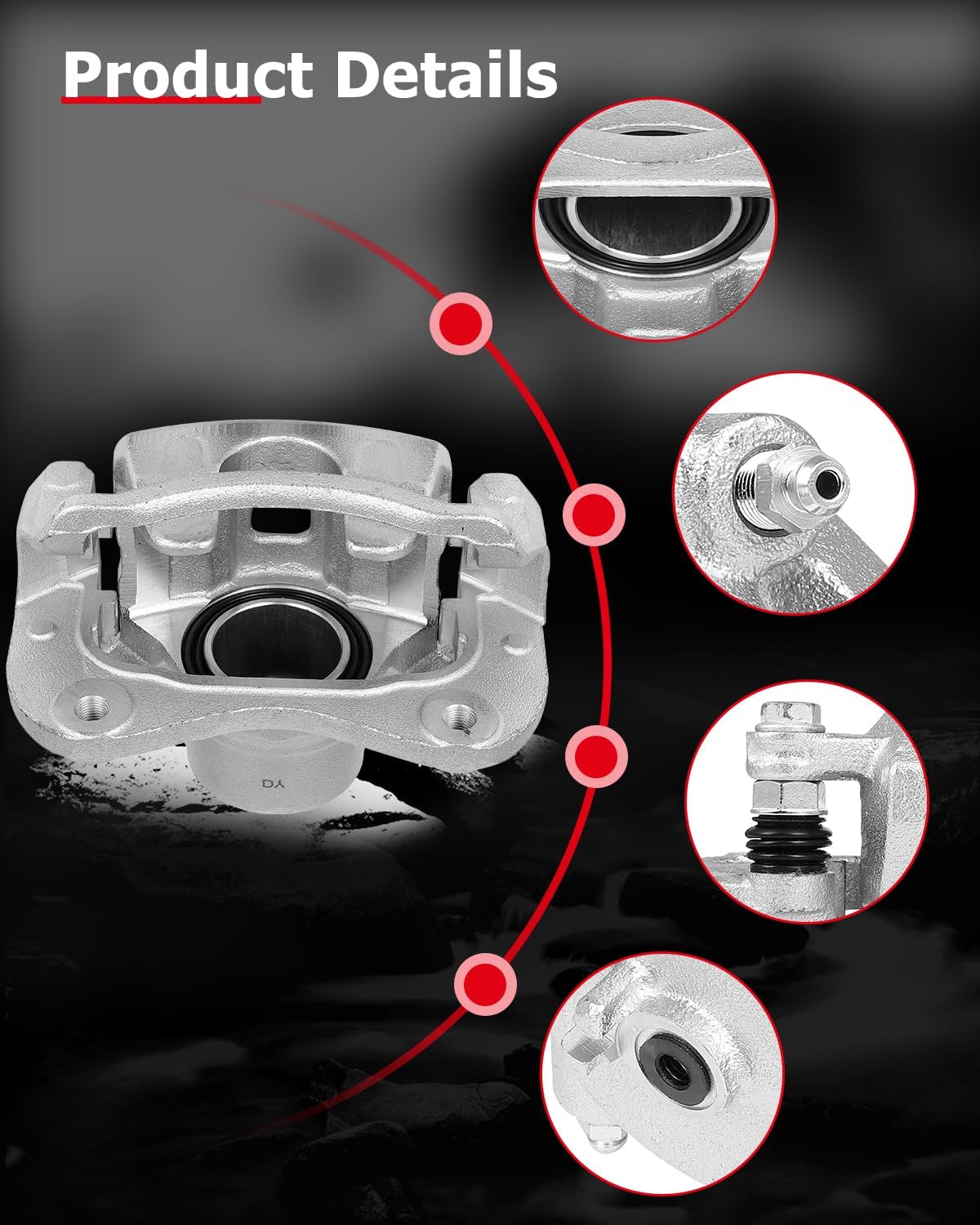 Product Details

YD