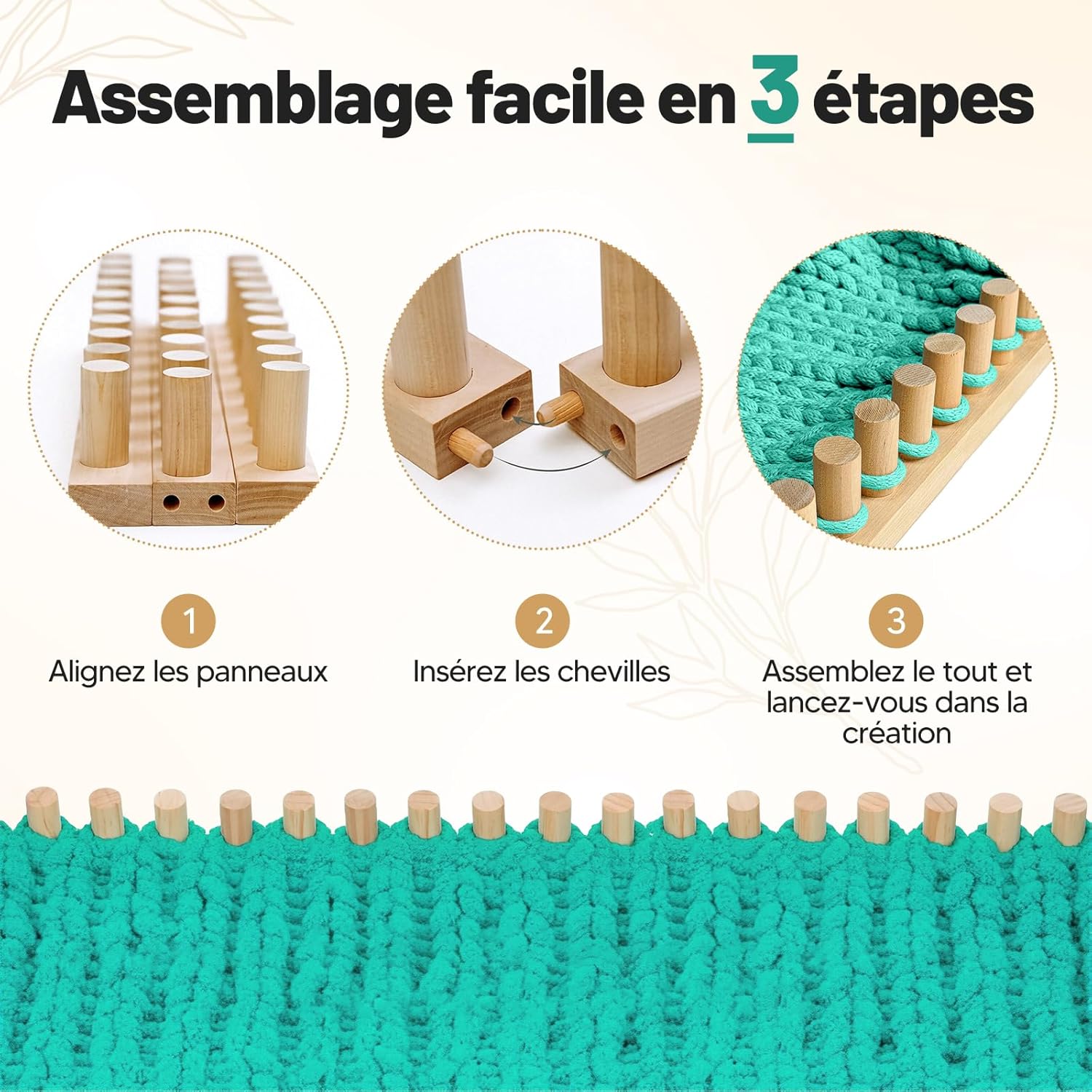 Assemblage facile en 3 étapes

1
Alignez les panneaux

2
Insérez les chevilles

3
Assemblez le tout et lancez-vous dans la création