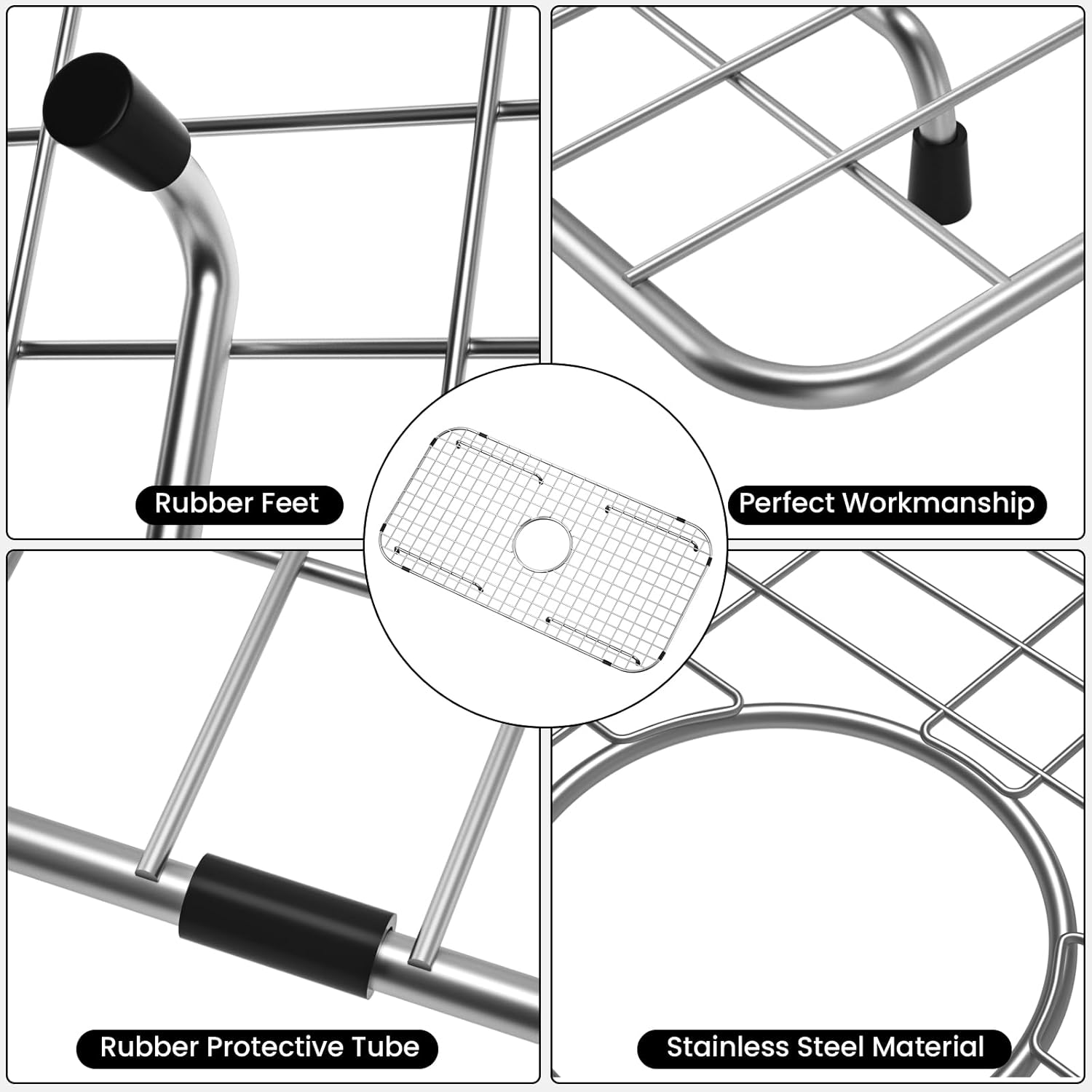 Rubber Feet

Perfect Workmanship

Rubber Protective Tube

Stainless Steel Material