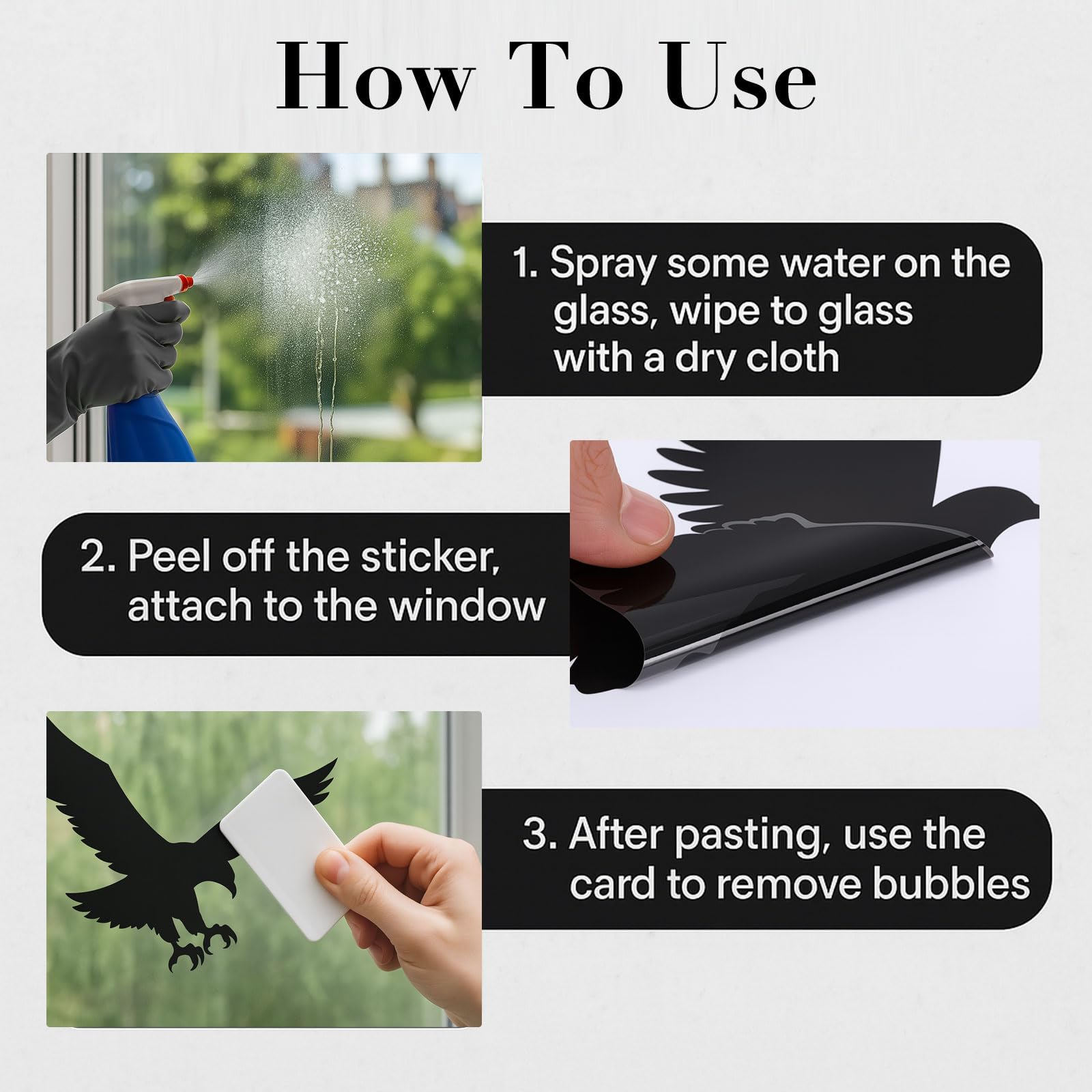 How To Use

1. Spray some water on the glass, wipe to glass with a dry cloth

2. Peel off the sticker, attach to the window

3. After pasting, use the card to remove bubbles