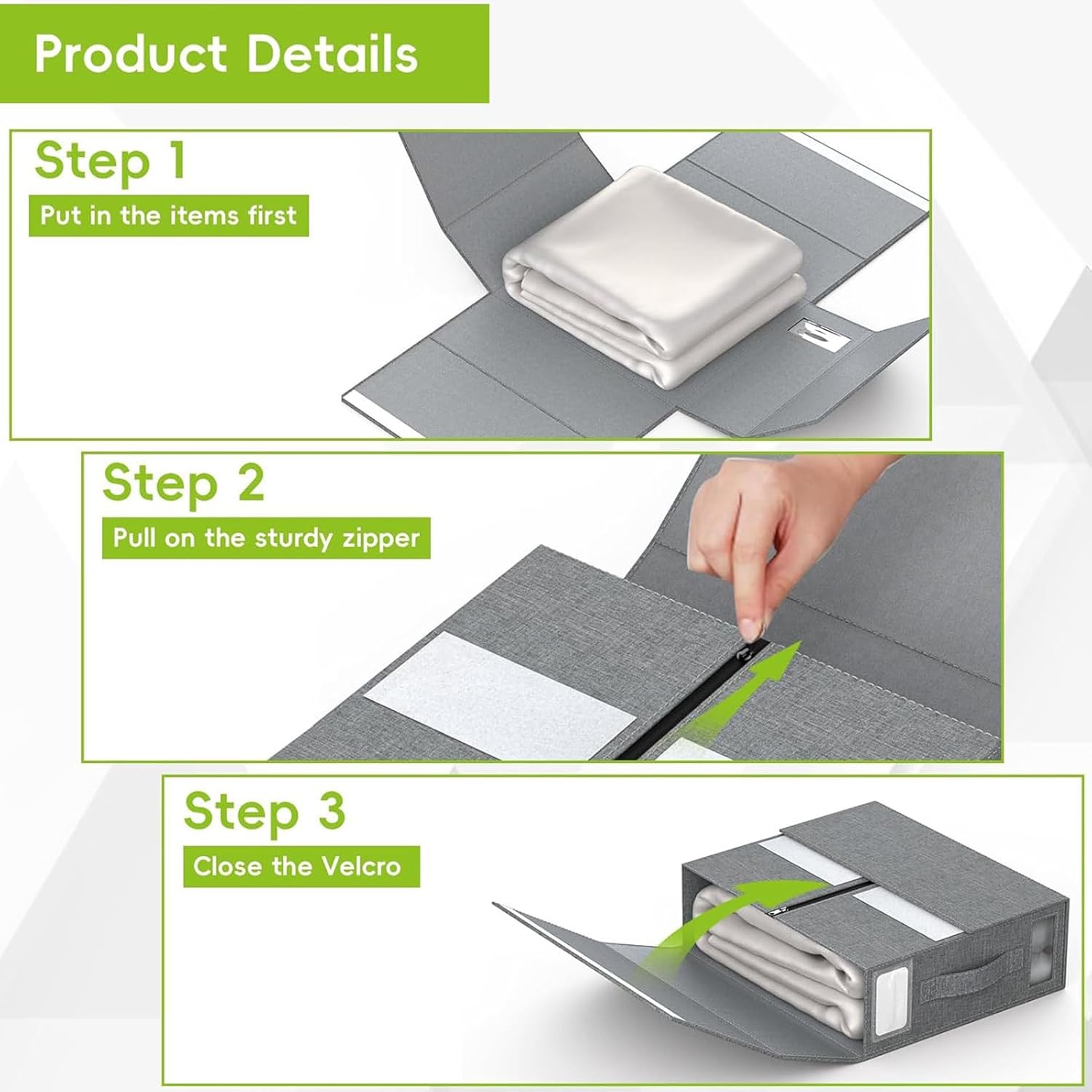 Product Details

Step 1

Put in the items first

Step 2

Pull on the sturdy zipper

Step 3

Close the Velcro