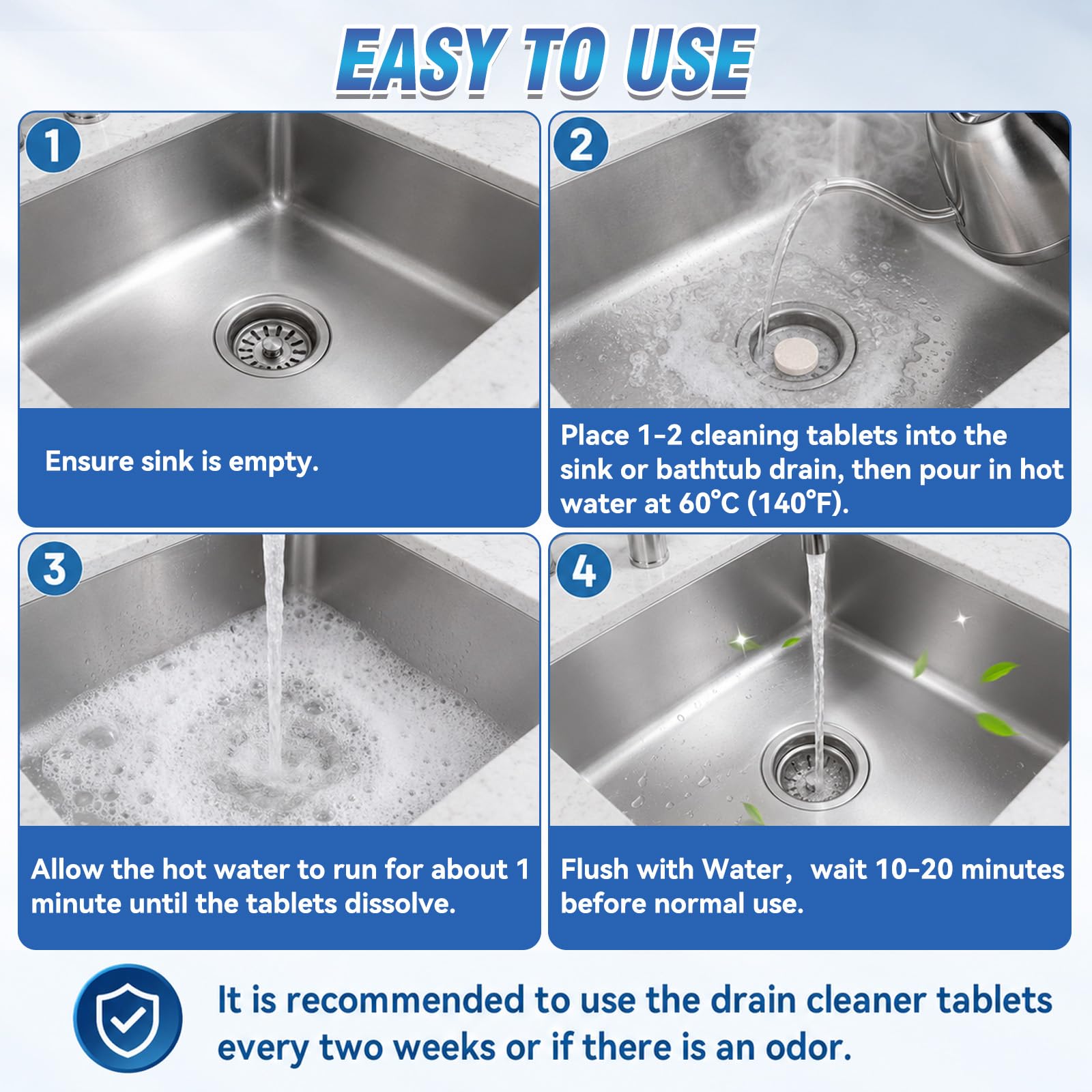 EASY TO USE

1

Ensure sink is empty.

2

Place 1-2 cleaning tablets into the sink or bathtub drain, then pour in hot water at 60°C (140°F).

3

Allow the hot water to run for about 1 minute until the tablets dissolve.

4

Flush with Water, wait 10-20 minutes before normal use.

It is recommended to use the drain cleaner tablets every two weeks or if there is an odor.