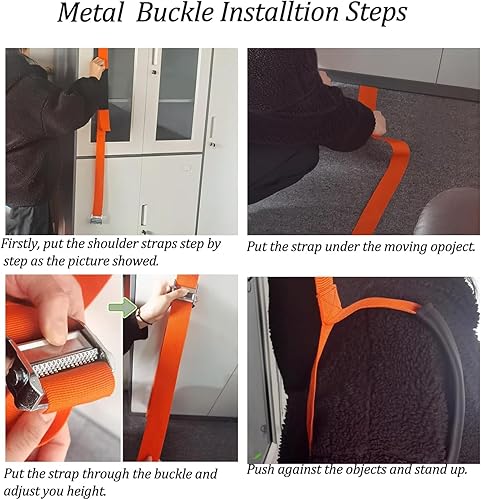 Metal Buckle Installtion Steps

Firstly, put the shoulder straps step by step as the picture showed.

Put the strap under the moving opoject.

Put the strap through the buckle and adjust you height.

Push against the objects and stand up.