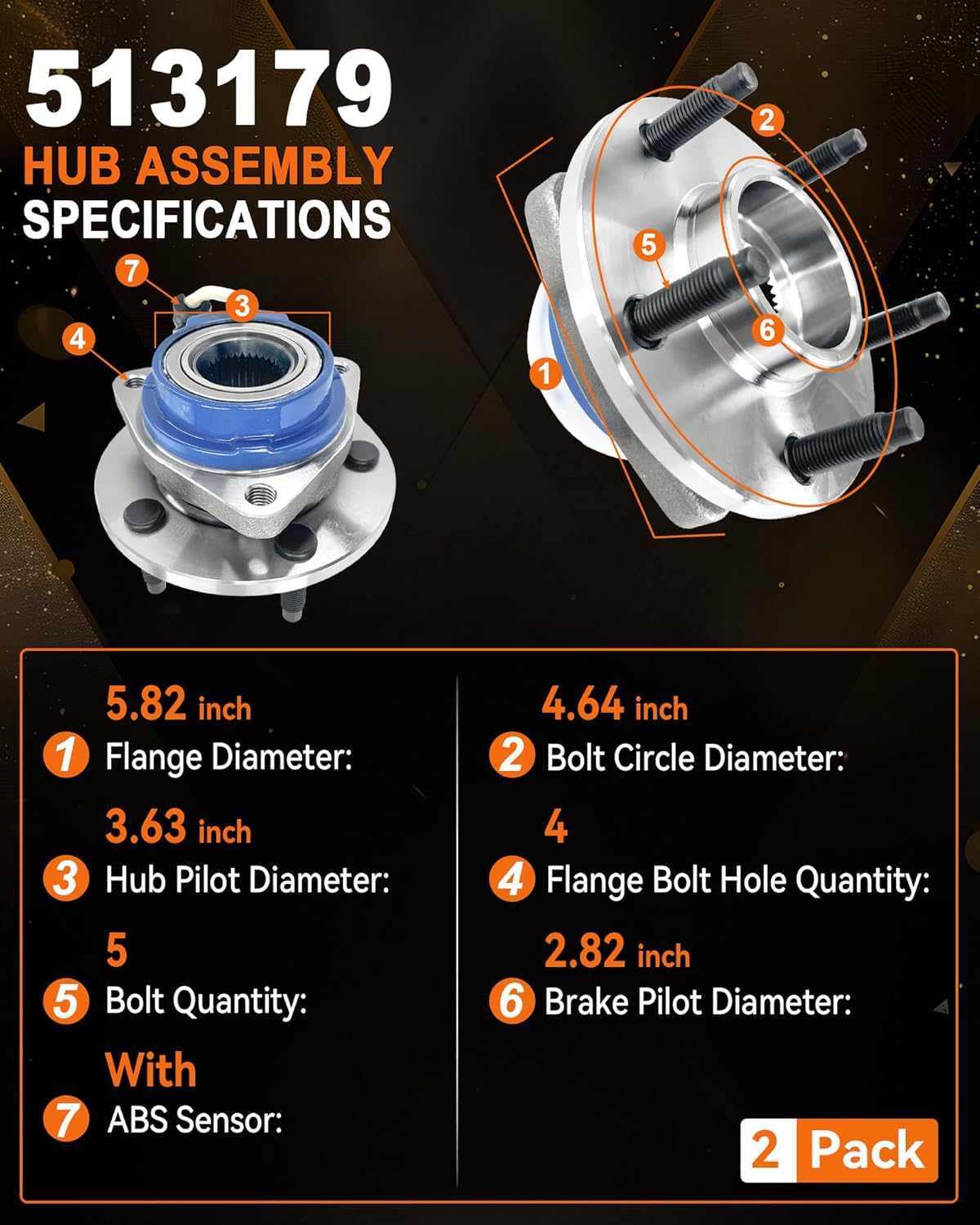 513179
HUB ASSEMBLY
SPECIFICATIONS

7
3
4
2
5
6
1

5.82 inch
1 Flange Diameter:

3.63 inch
3 Hub Pilot Diameter:

5
5 Bolt Quantity:

With
7 ABS Sensor:

4.64 inch
2 Bolt Circle Diameter:

4
4 Flange Bolt Hole Quantity:

2.82 inch
6 Brake Pilot Diameter:

2 Pack