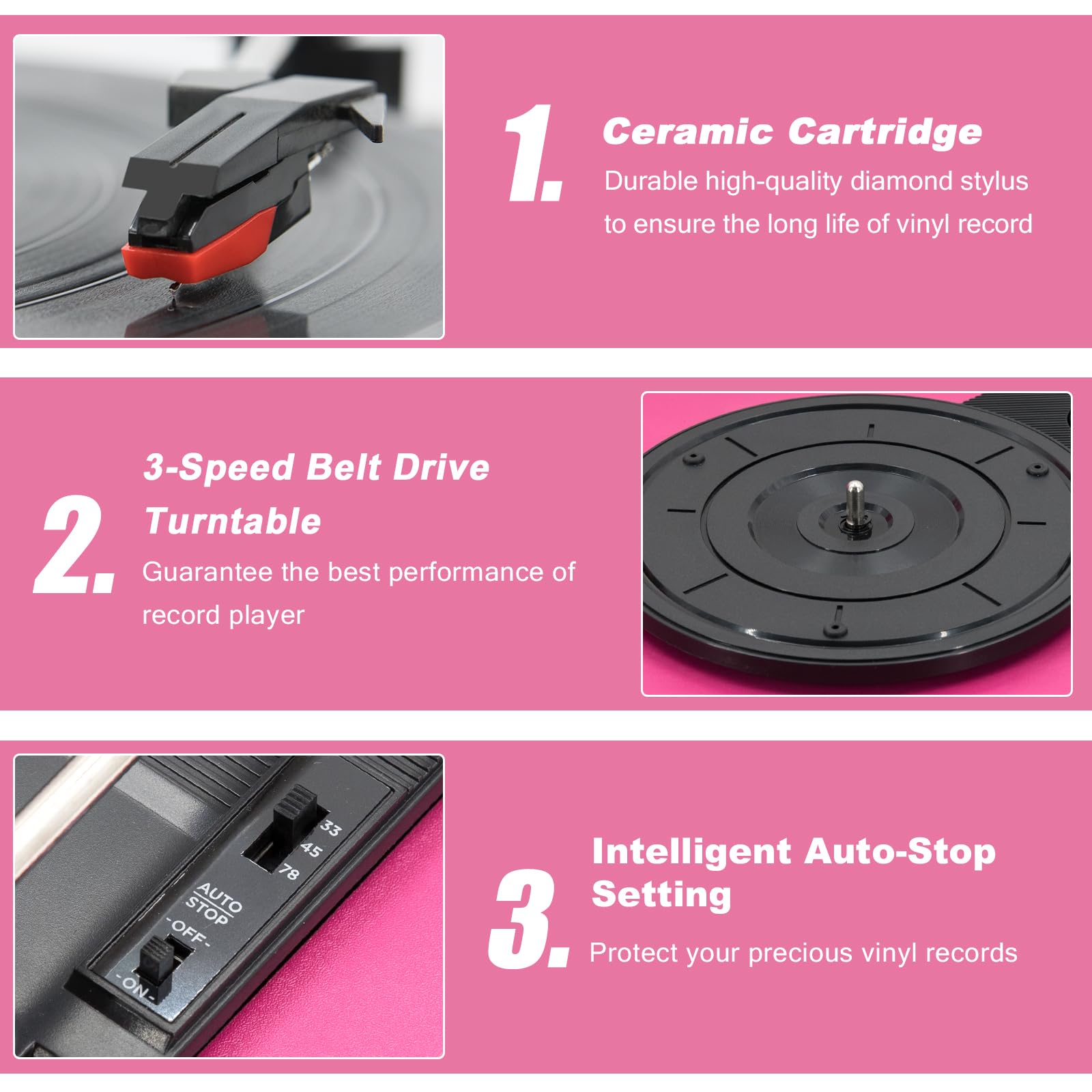 1.

Ceramic Cartridge

Durable high-quality diamond stylus to ensure the long life of vinyl record

2.

3-Speed Belt Drive Turntable

Guarantee the best performance of record player

33
45
78
AUTO STOP
-OFF-
-ON-

3.

Intelligent Auto-Stop Setting

Protect your precious vinyl records