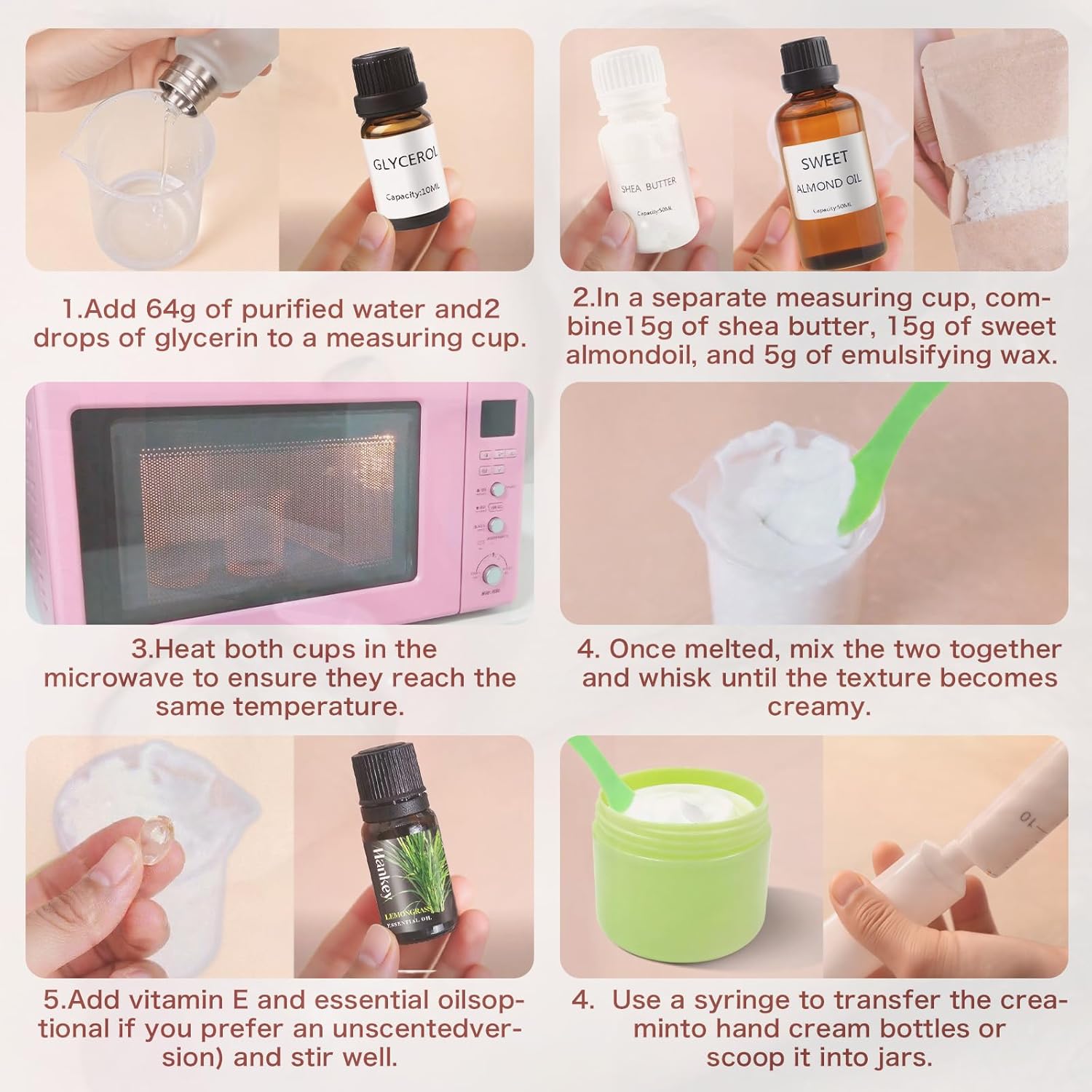 GLYCEROL
Capacity:10ML

1.Add 64g of purified water and2 drops of glycerin to a measuring cup.

SHEA BUTTER
Capacity:50ML

SWEET
ALMOND OIL
Capacity:50ML

2.In a separate measuring cup, combine15g of shea butter, 15g of sweet almondoil, and 5g of emulsifying wax.

3.Heat both cups in the microwave to ensure they reach the same temperature.

4. Once melted, mix the two together and whisk until the texture becomes creamy.

Hankey
LEMONGRASS
ESSENTIAL OIL

5.Add vitamin E and essential oilsoptional if you prefer an unscentedversion) and stir well.

10

4. Use a syringe to transfer the creaminto hand cream bottles or scoop it into jars.