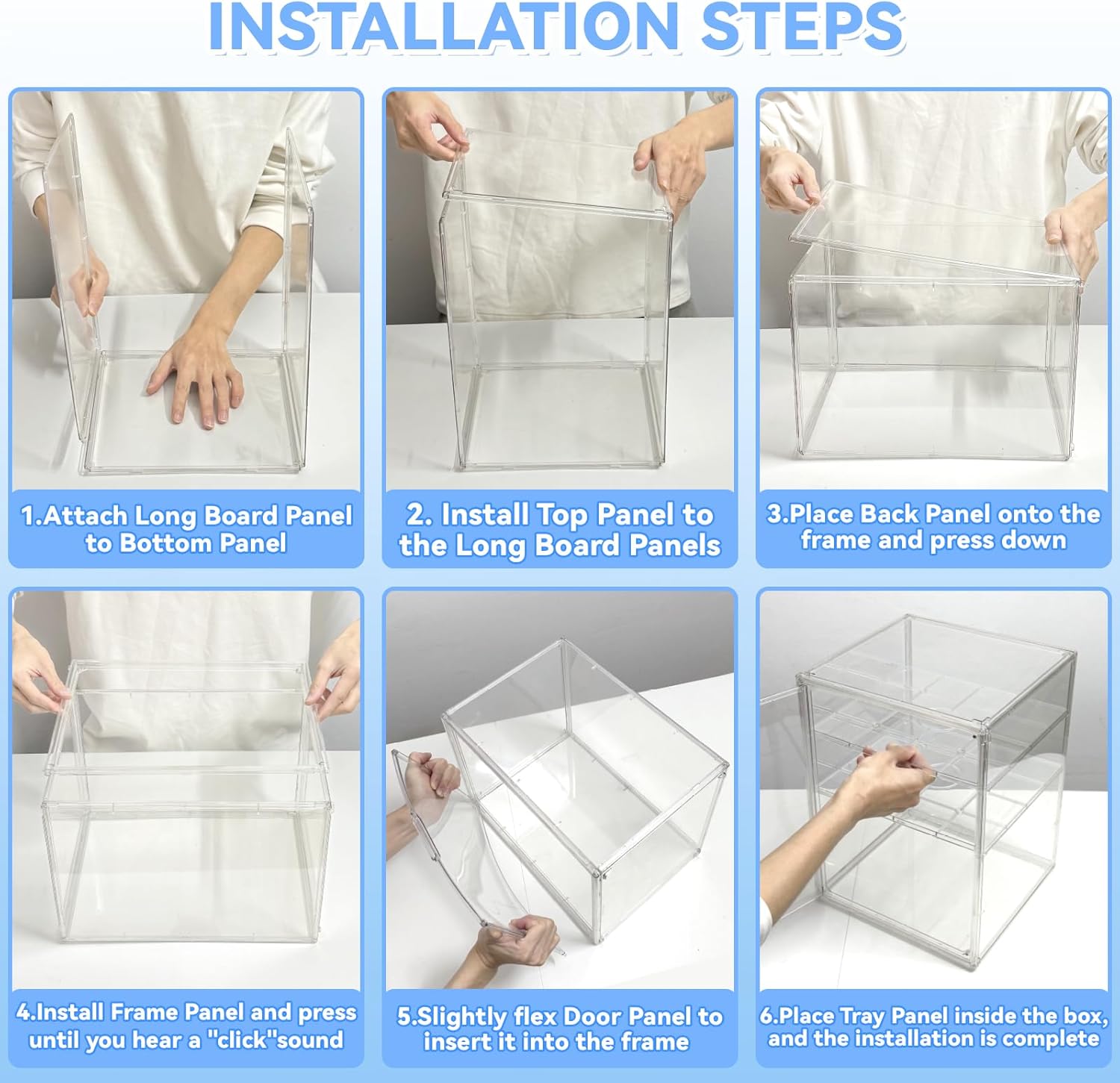 INSTALLATION STEPS

1.Attach Long Board Panel to Bottom Panel

2. Install Top Panel to the Long Board Panels

3.Place Back Panel onto the frame and press down

4.Install Frame Panel and press until you hear a "click"sound

5.Slightly flex Door Panel to insert it into the frame

6.Place Tray Panel inside the box, and the installation is complete