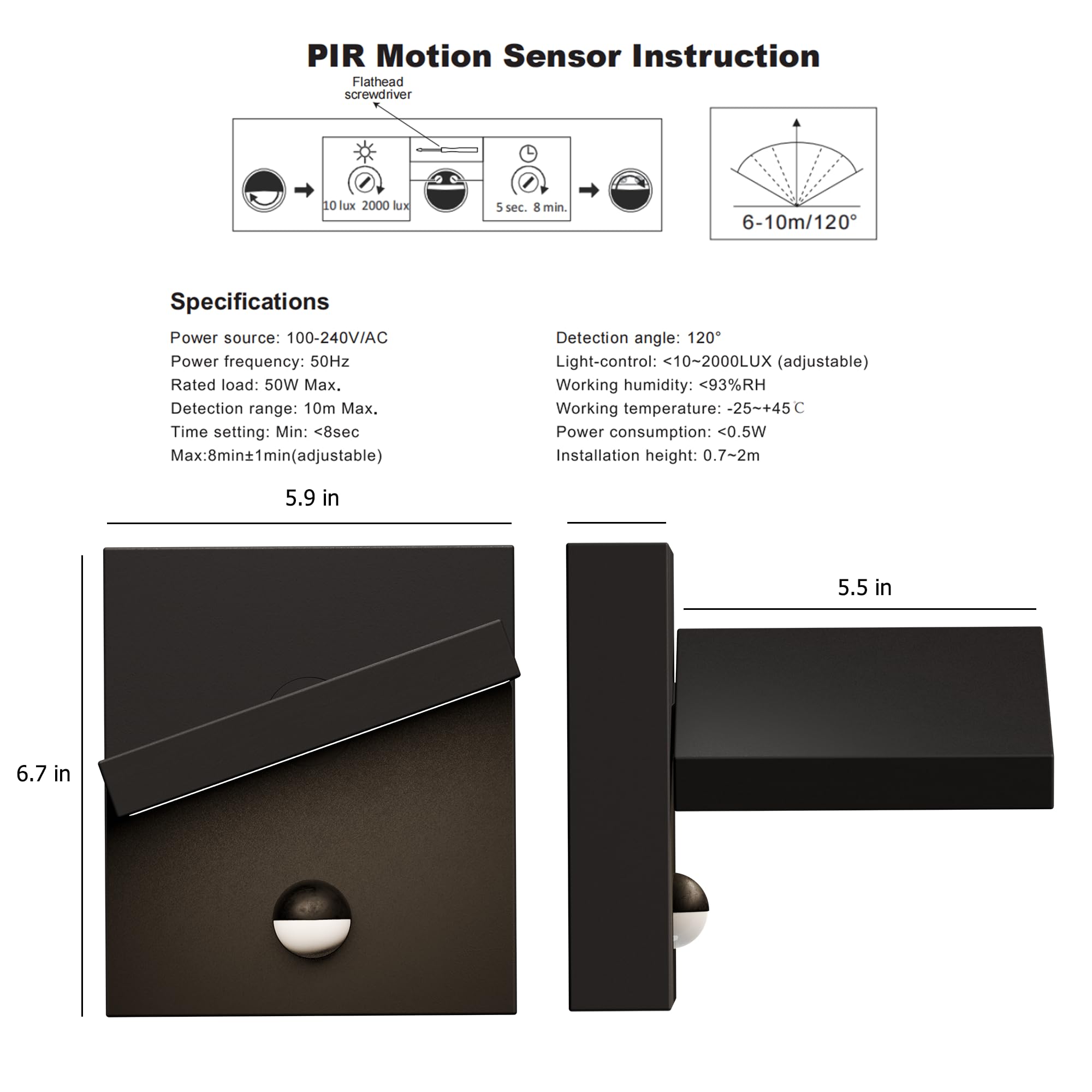 PIR Motion Sensor Instruction

Flathead screwdriver

10 lux 2000 lux

5 sec. 8 min.

6-10m/120°

Specifications

Power source: 100-240V/AC
Power frequency: 50Hz
Rated load: 50W Max.
Detection range: 10m Max.
Time setting: Min: <8sec
Max:8min±1min(adjustable)

Detection angle: 120°
Light-control: <10~2000LUX (adjustable)
Working humidity: <93%RH
Working temperature: -25~+45℃
Power consumption: <0.5W
Installation height: 0.7~2m

5.9 in

6.7 in

5.5 in