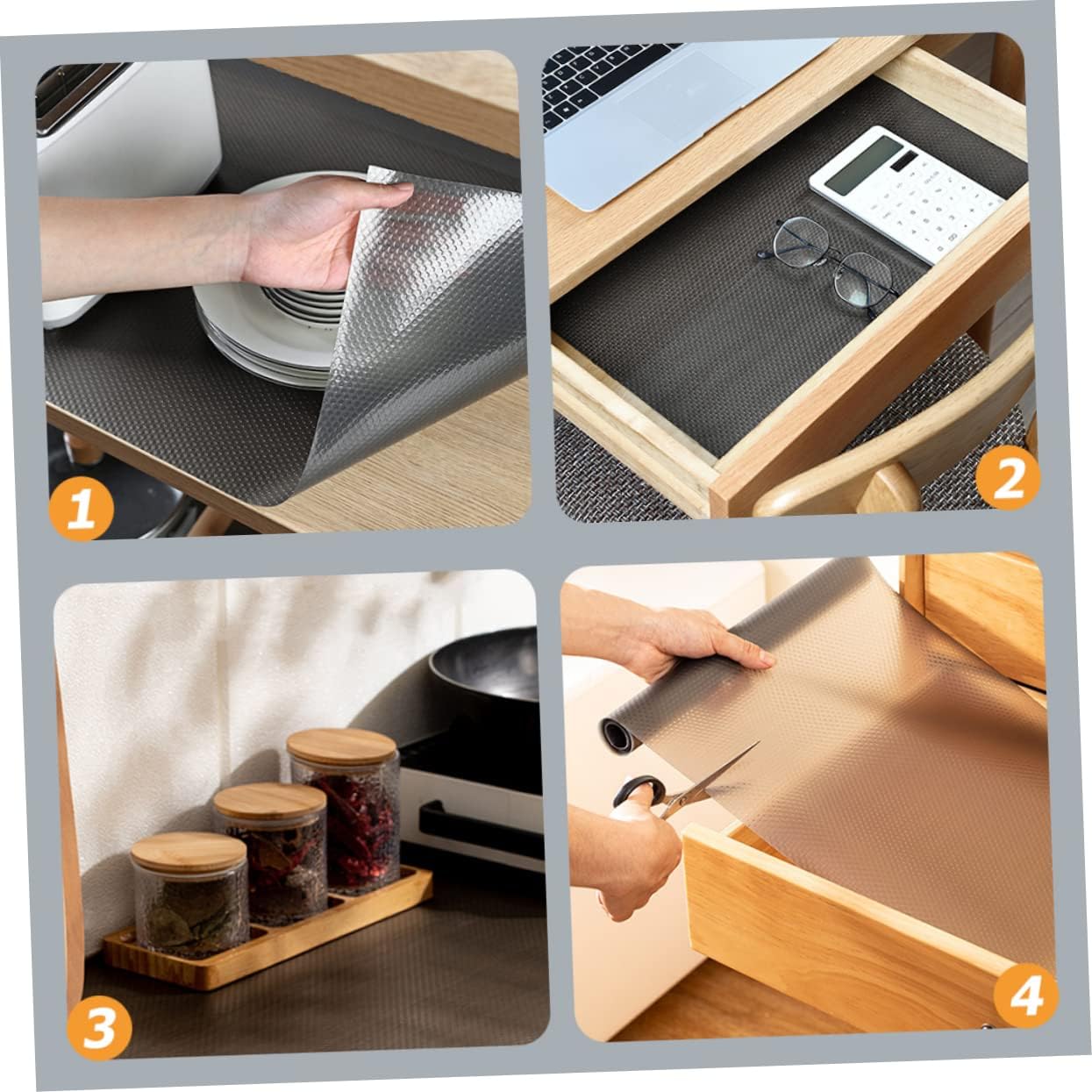 1

2

3

4