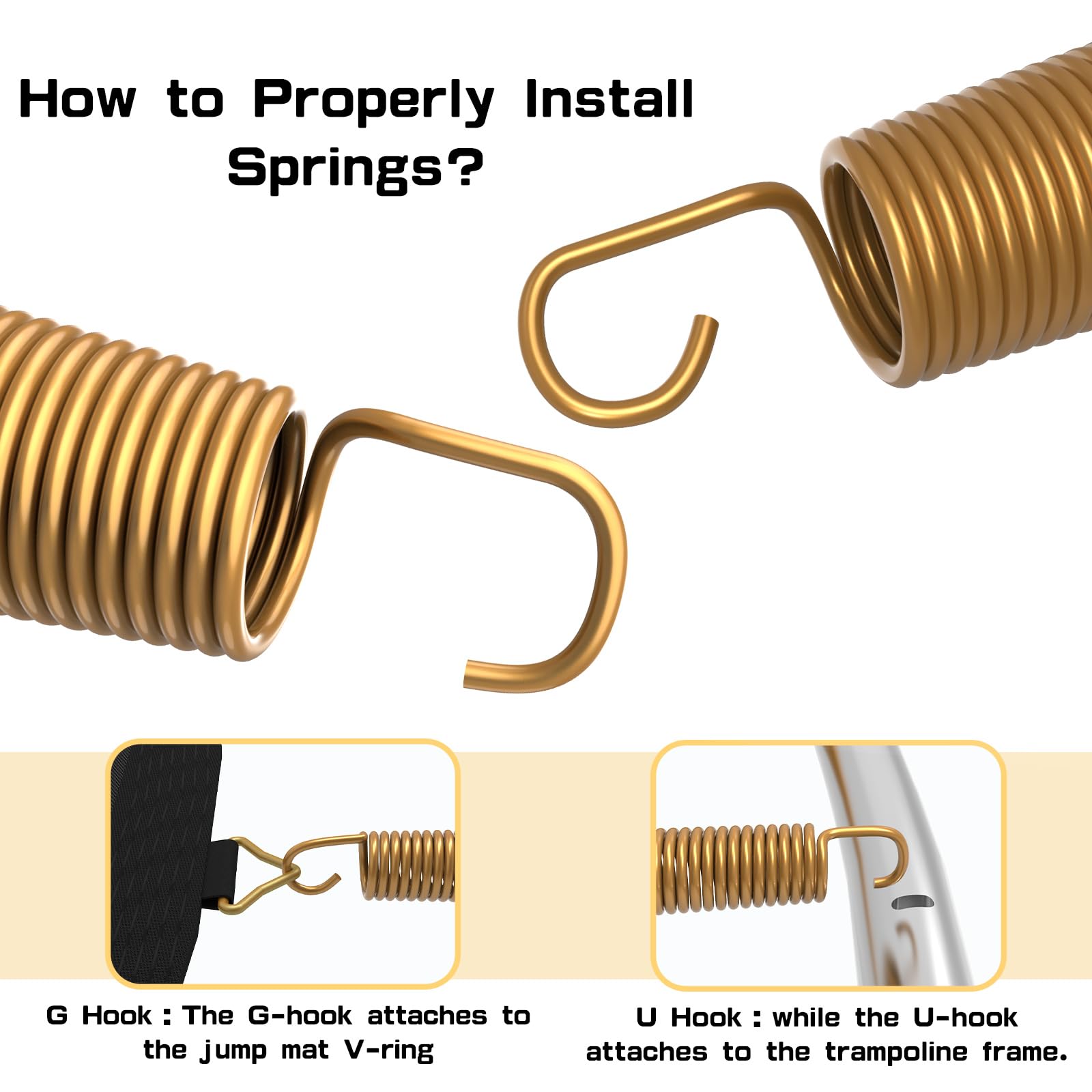 How to Properly Install Springs?

G Hook : The G-hook attaches to the jump mat V-ring

U Hook : while the U-hook attaches to the trampoline frame.