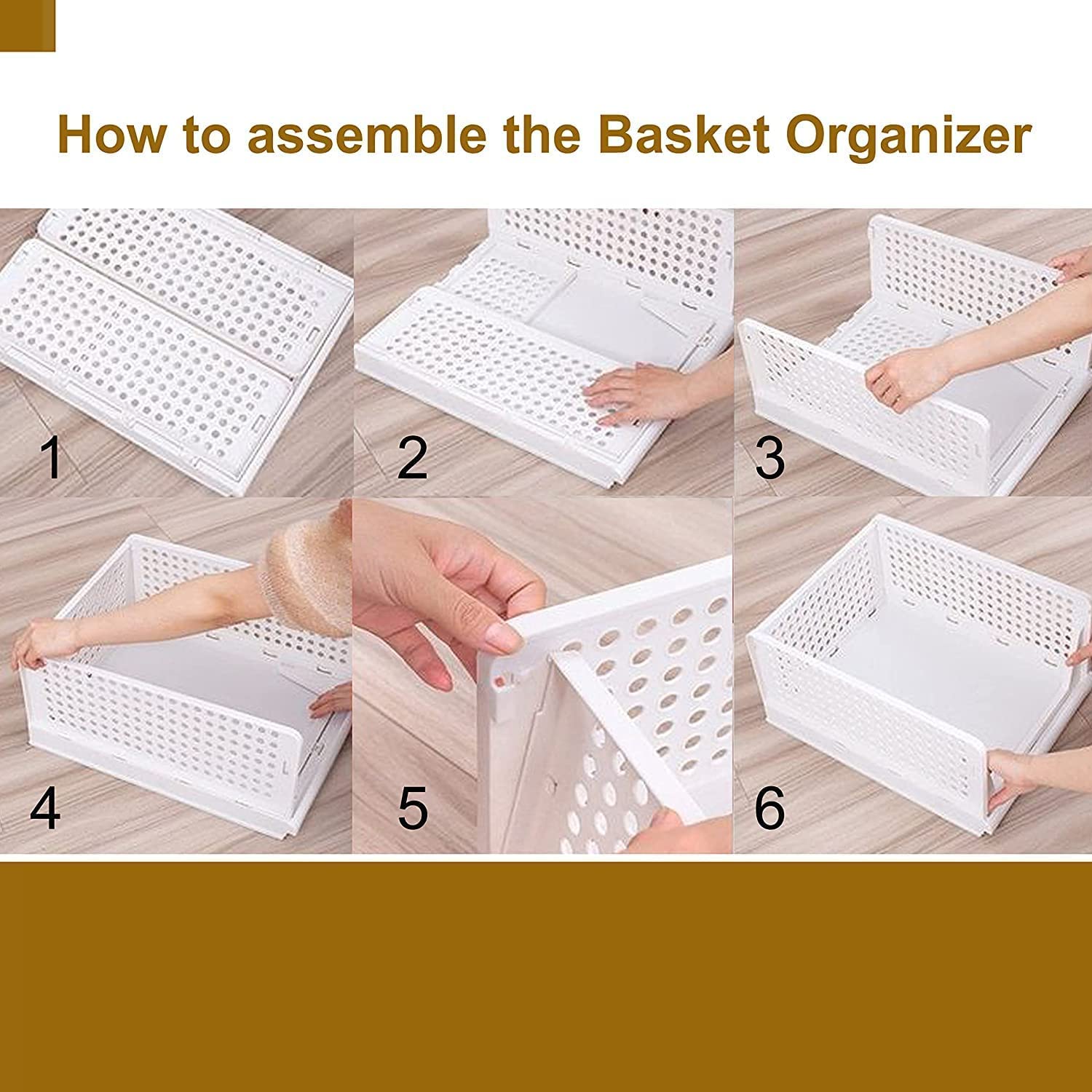 How to assemble the Basket Organizer

1

2

3

4

5

6